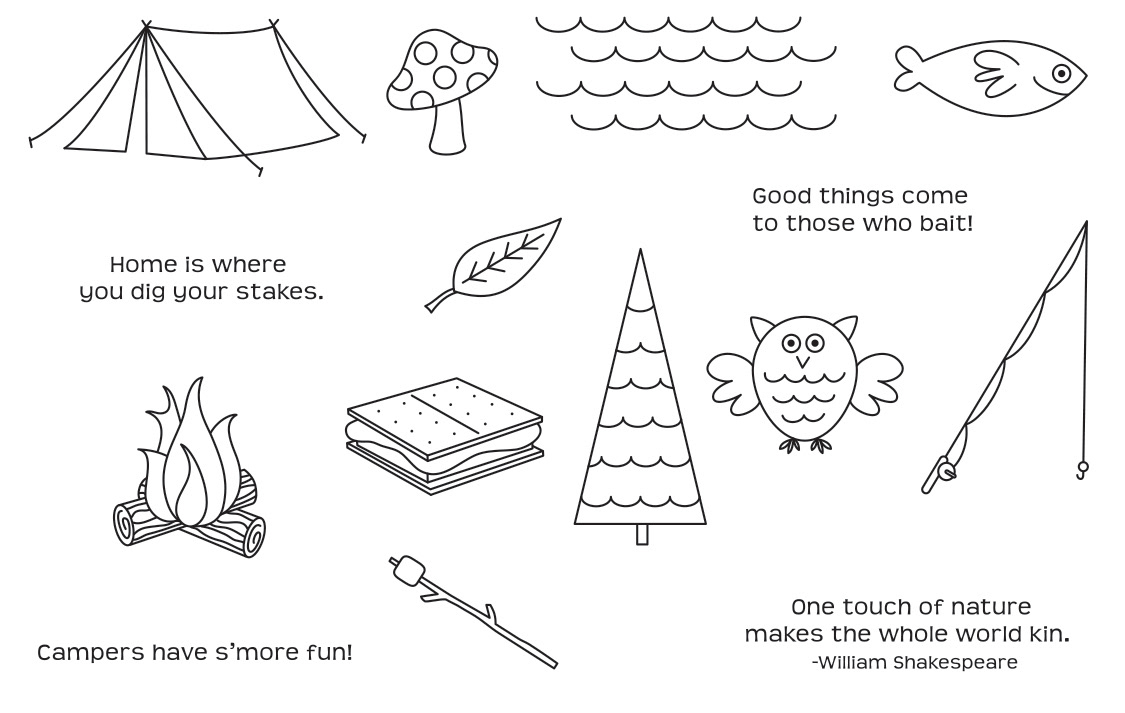 Good things come
to those who bait!

Home is where
you dig your stakes.

Campers have s'more fun!

One touch of nature
makes the whole world kin.
-William Shakespeare