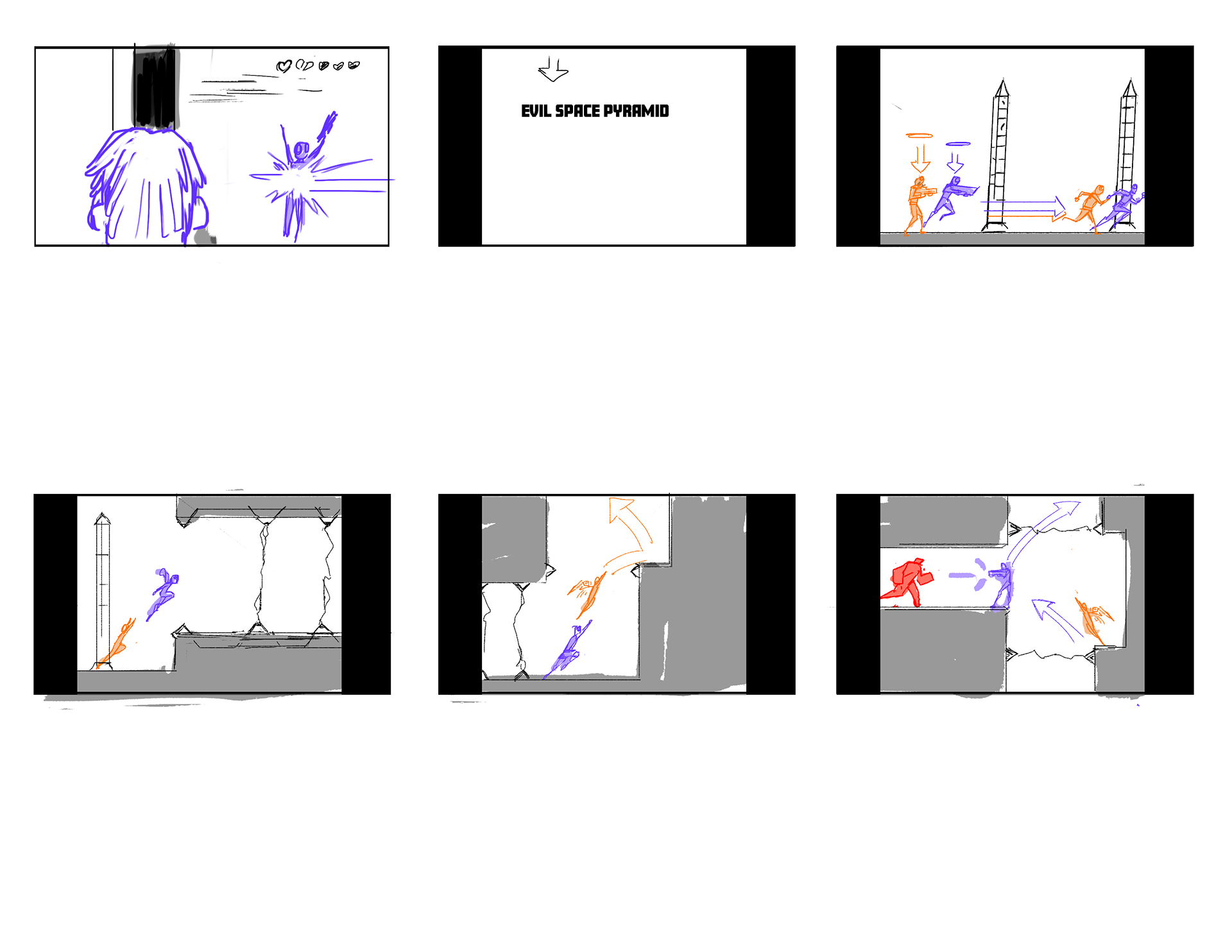 EVIL SPACE PYRAMID