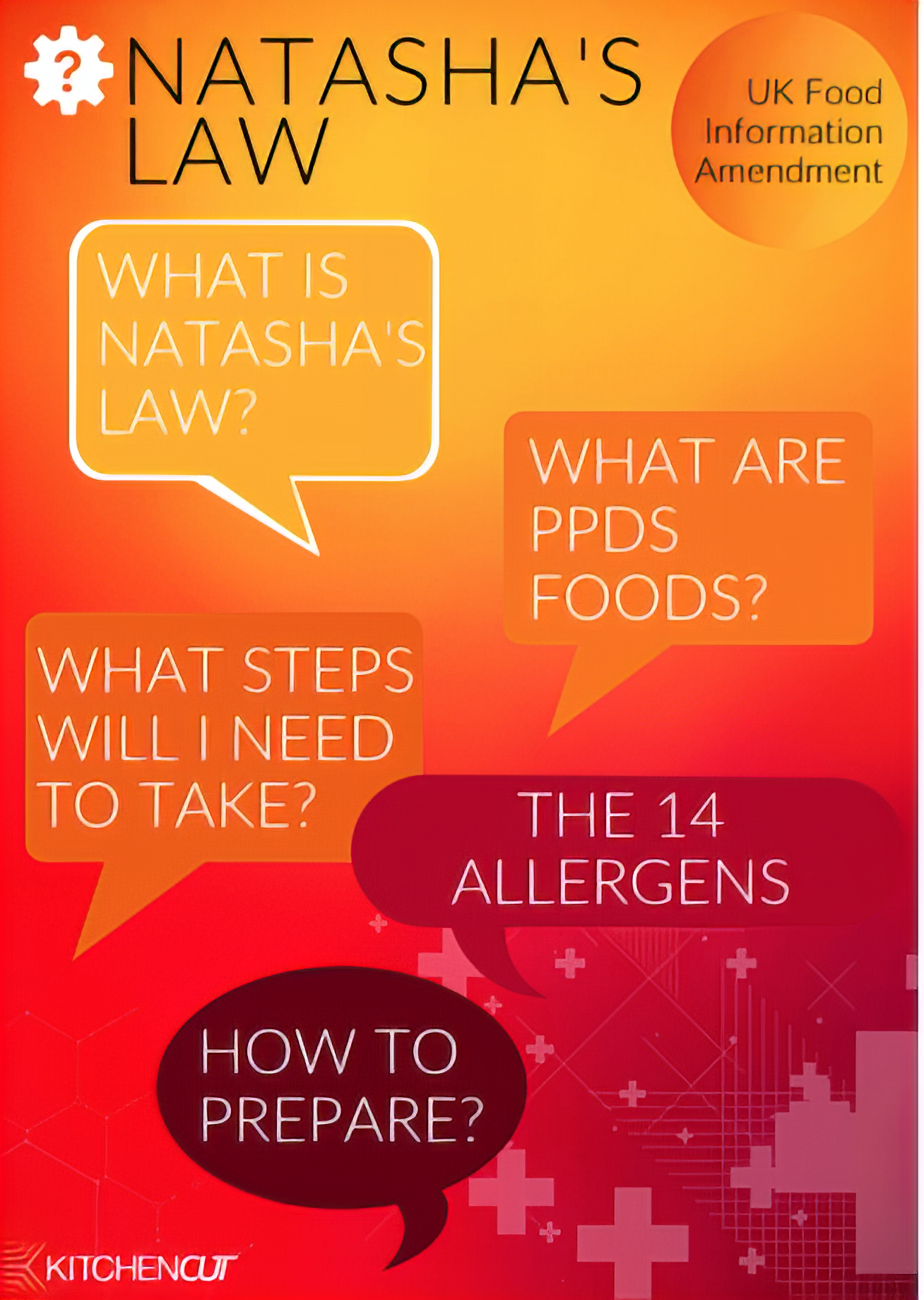 ?

NATASHA'S LAW

UK Food Information Amendment

WHAT IS NATASHA'S LAW?

WHAT ARE PPDS FOODS?

WHAT STEPS WILL I NEED TO TAKE?

THE 14 ALLERGENS

HOW TO PREPARE?

KITCHENCUT