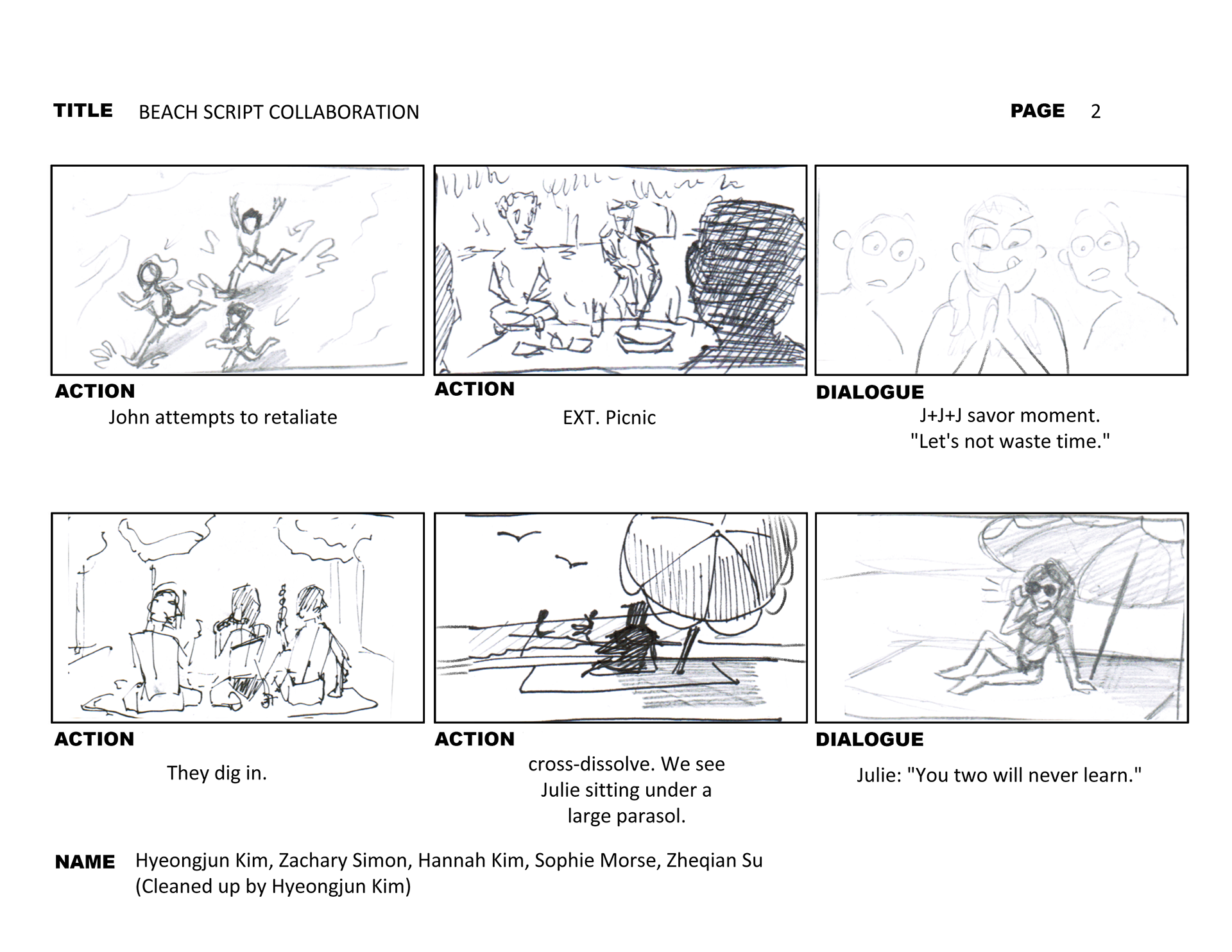 TITLE BEACH SCRIPT COLLABORATION

PAGE 2

ACTION
John attempts to retaliate

ACTION
EXT. Picnic

DIALOGUE
J+J+J savor moment.
"Let's not waste time."

ACTION
They dig in.

ACTION
cross-dissolve. We see Julie sitting under a large parasol.

DIALOGUE
Julie: "You two will never learn."

NAME Hyeongjun Kim, Zachary Simon, Hannah Kim, Sophie Morse, Zheqian Su
(Cleaned up by Hyeongjun Kim)