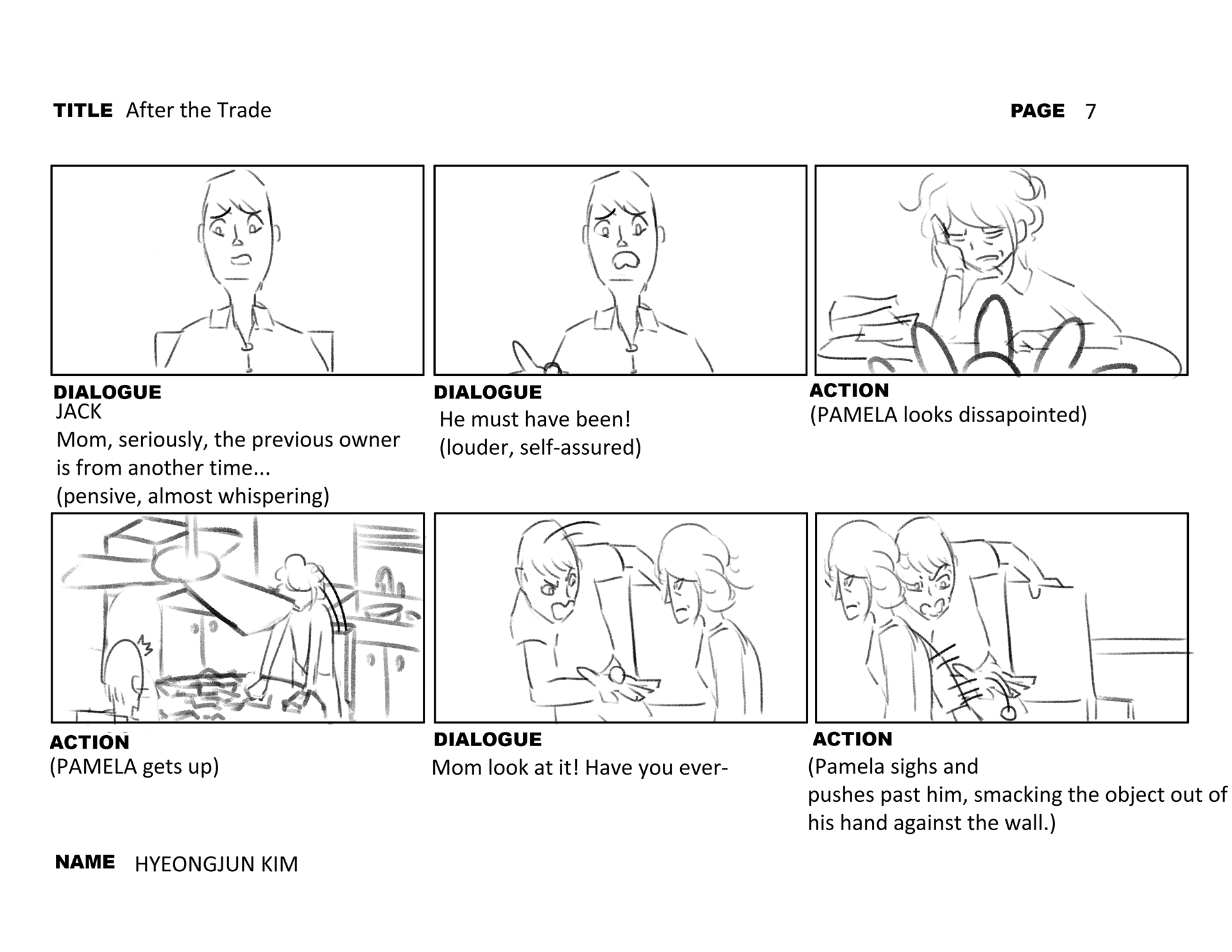 TITLE After the Trade

PAGE 7

DIALOGUE
JACK
Mom, seriously, the previous owner is from another time...
(pensive, almost whispering)

DIALOGUE
He must have been!
(louder, self-assured)

ACTION
(PAMELA looks dissapointed)

ACTION
(PAMELA gets up)

DIALOGUE
Mom look at it! Have you ever-

ACTION
(Pamela sighs and
pushes past him, smacking the object out of his hand against the wall.)

NAME HYEONGJUN KIM