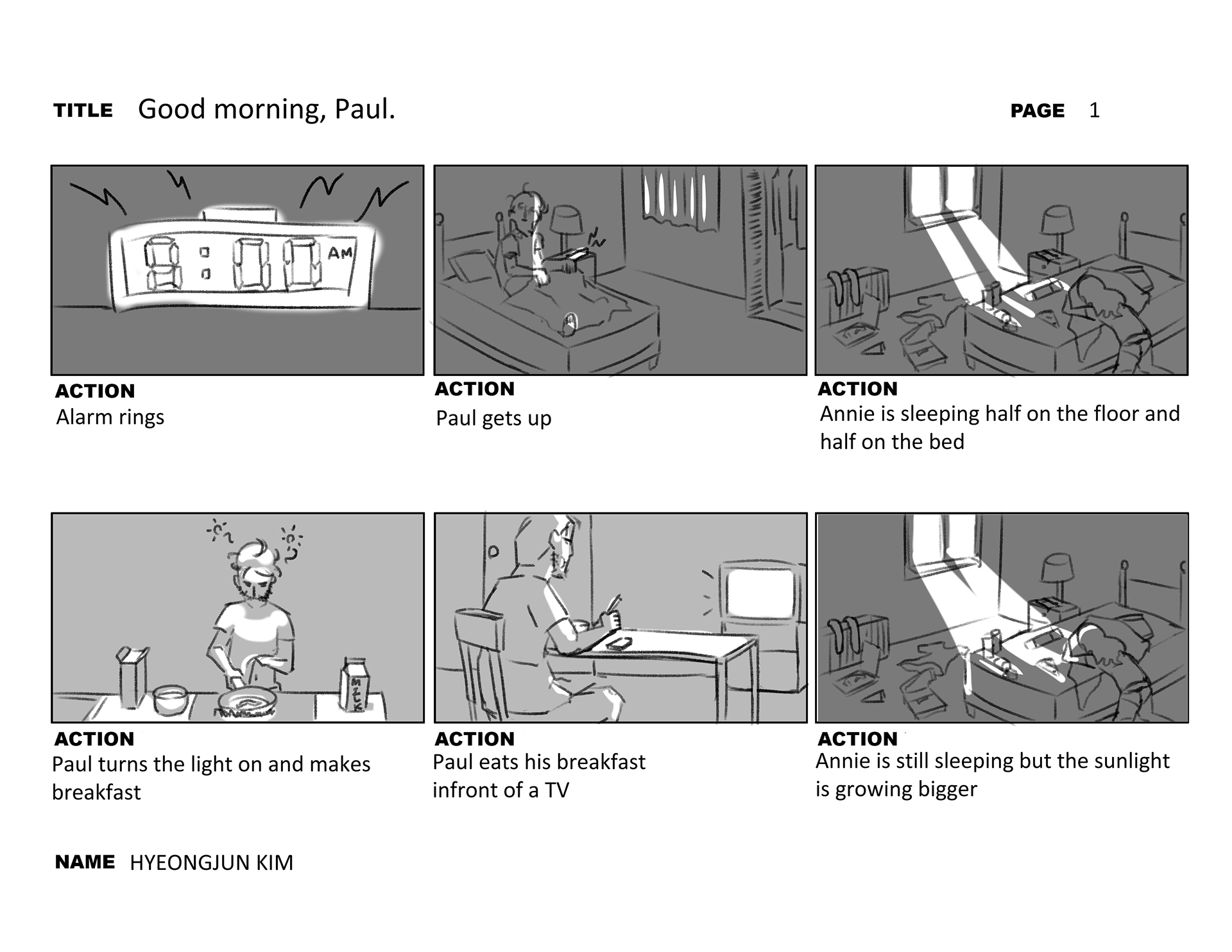 TITLE Good morning, Paul.

PAGE 1

8:00 AM

ACTION
Alarm rings

ACTION
Paul gets up

ACTION
Annie is sleeping half on the floor and half on the bed

MILK

ACTION
Paul turns the light on and makes breakfast

ACTION
Paul eats his breakfast infront of a TV

ACTION
Annie is still sleeping but the sunlight is growing bigger

NAME HYEONGJUN KIM