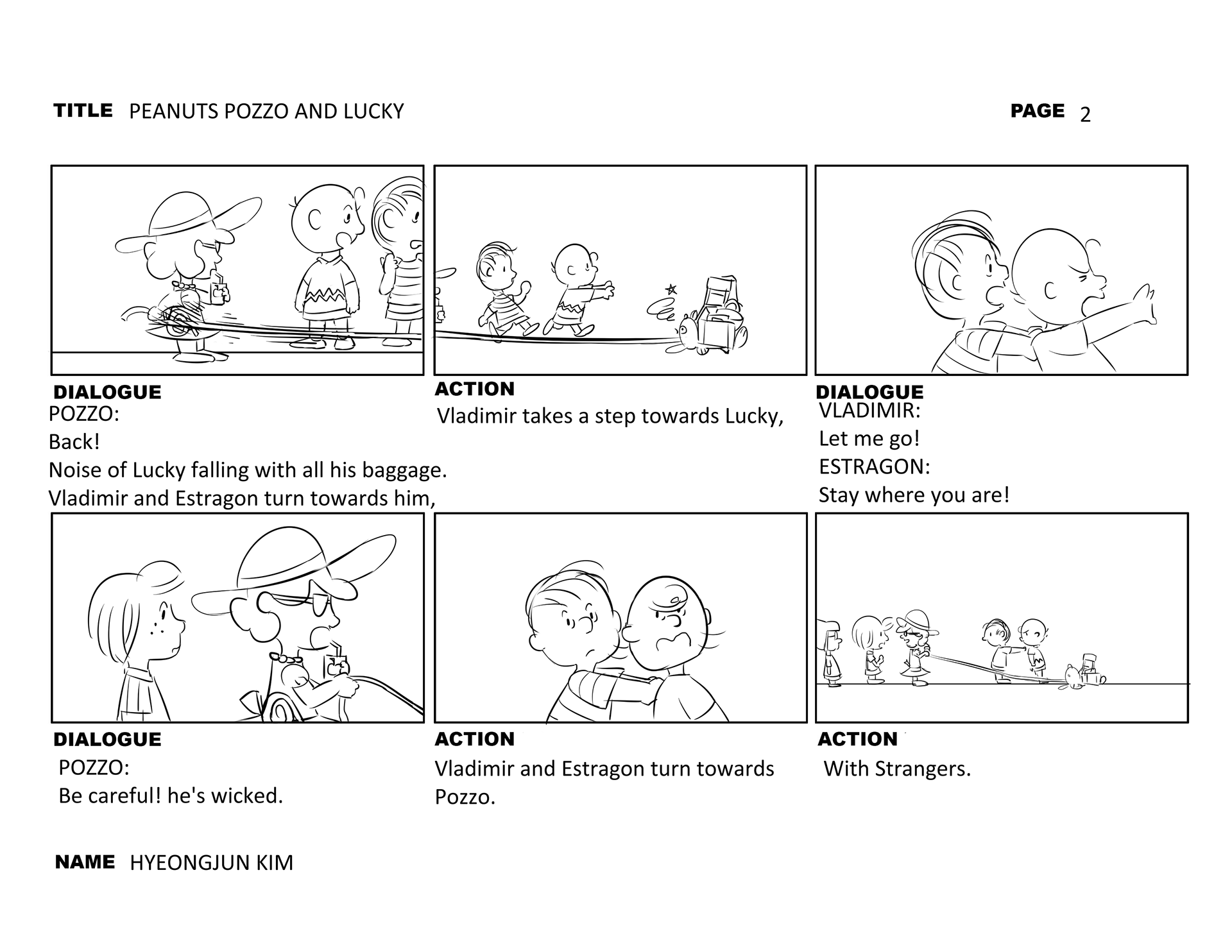 TITLE PEANUTS POZZO AND LUCKY

PAGE 2

DIALOGUE
POZZO:
Back!
Noise of Lucky falling with all his baggage.
Vladimir and Estragon turn towards him,

ACTION
Vladimir takes a step towards Lucky,

DIALOGUE
VLADIMIR:
Let me go!
ESTRAGON:
Stay where you are!

DIALOGUE
POZZO:
Be careful! he's wicked.

ACTION
Vladimir and Estragon turn towards Pozzo.

ACTION
With Strangers.

NAME HYEONGJUN KIM