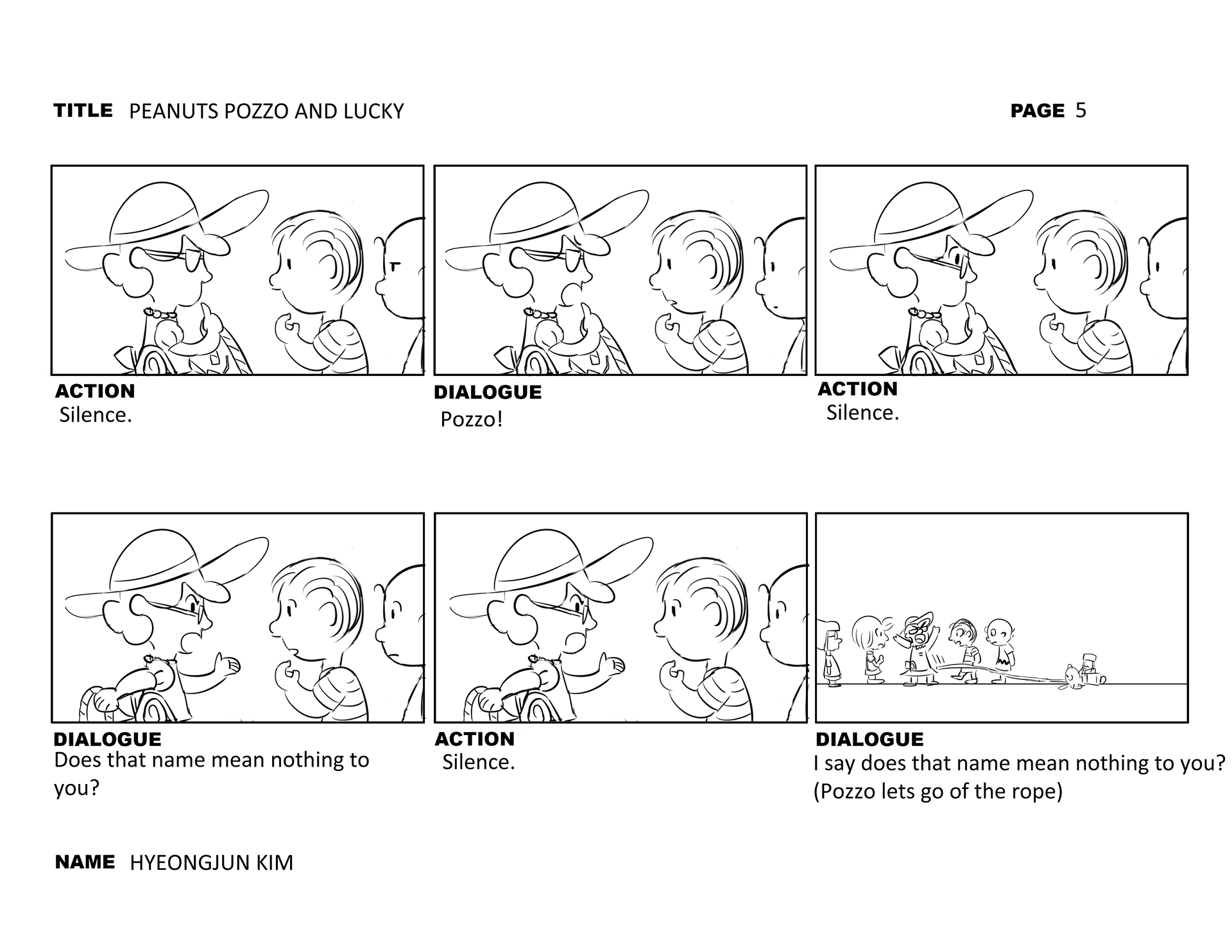 TITLE PEANUTS POZZO AND LUCKY

PAGE 5

ACTION
Silence.

DIALOGUE
Pozzo!

ACTION
Silence.

DIALOGUE
Does that name mean nothing to you?

ACTION
Silence.

DIALOGUE
I say does that name mean nothing to you?
(Pozzo lets go of the rope)

NAME HYEONGJUN KIM