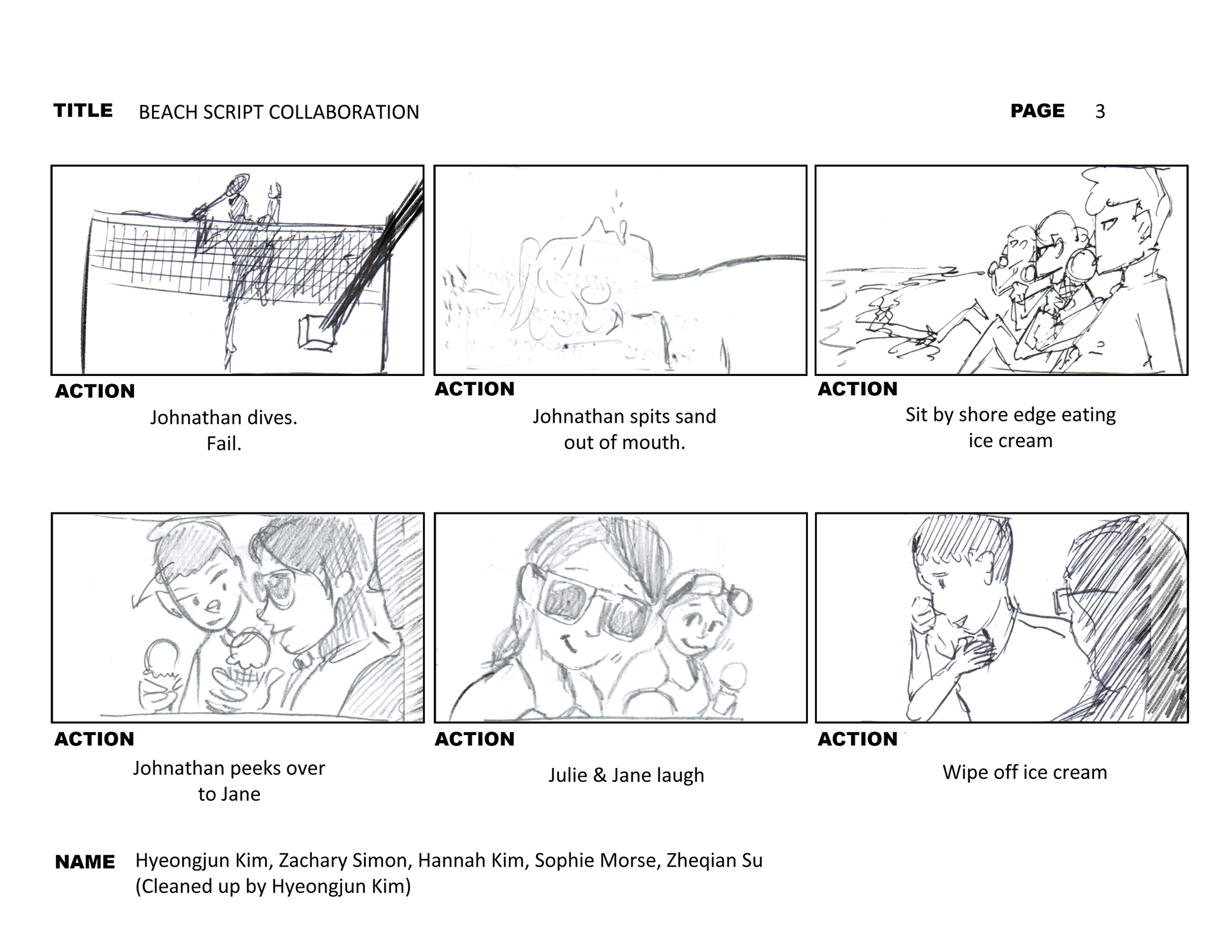 TITLE BEACH SCRIPT COLLABORATION

PAGE 3

ACTION
Johnathan dives.
Fail.

ACTION
Johnathan spits sand
out of mouth.

ACTION
Sit by shore edge eating
ice cream

ACTION
Johnathan peeks over
to Jane

ACTION
Julie & Jane laugh

ACTION
Wipe off ice cream

NAME Hyeongjun Kim, Zachary Simon, Hannah Kim, Sophie Morse, Zheqian Su
(Cleaned up by Hyeongjun Kim)