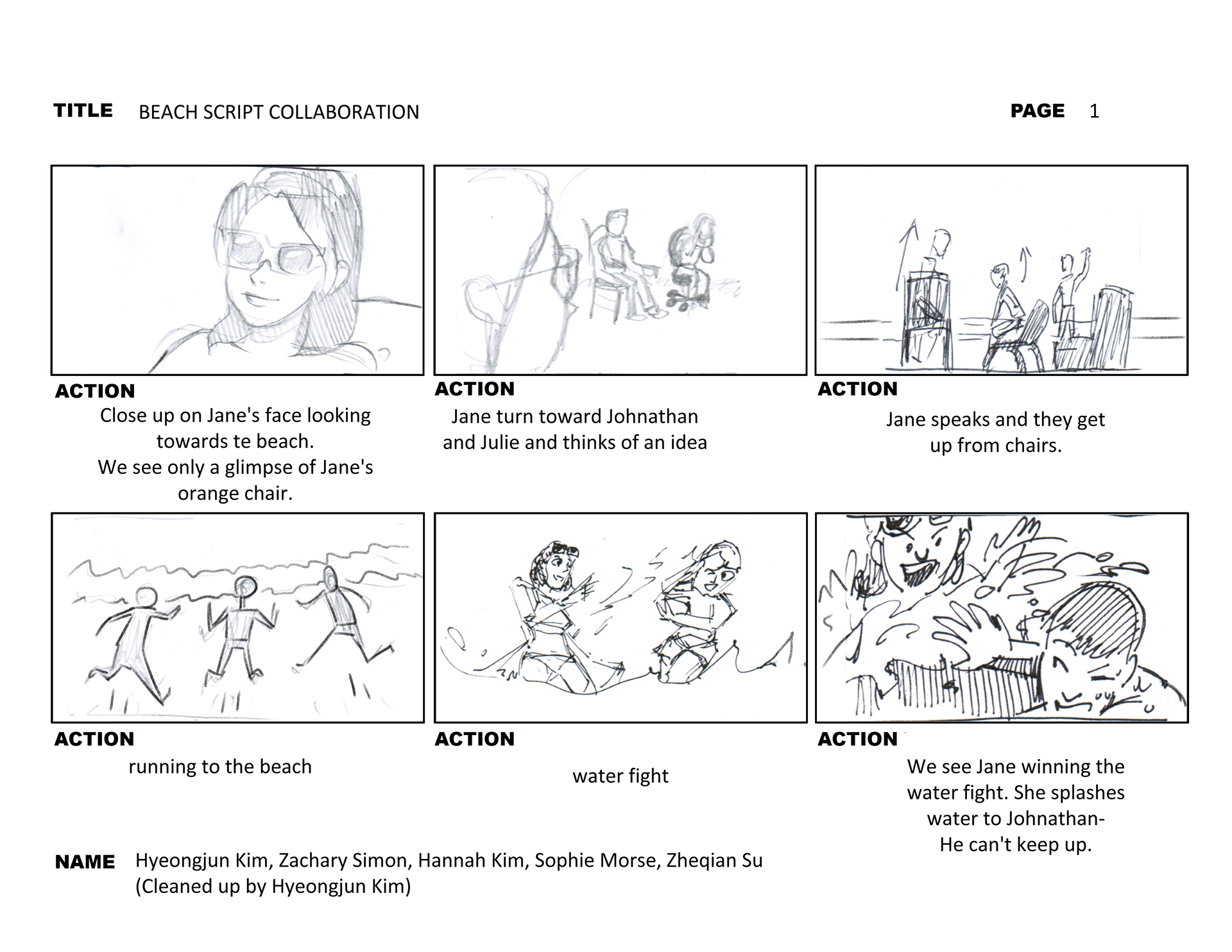 TITLE BEACH SCRIPT COLLABORATION

PAGE 1

ACTION
Close up on Jane's face looking towards te beach.
We see only a glimpse of Jane's orange chair.

ACTION
Jane turn toward Johnathan and Julie and thinks of an idea

ACTION
Jane speaks and they get up from chairs.

ACTION
running to the beach

ACTION
water fight

ACTION
We see Jane winning the water fight. She splashes water to Johnathan-
He can't keep up.

NAME Hyeongjun Kim, Zachary Simon, Hannah Kim, Sophie Morse, Zheqian Su
(Cleaned up by Hyeongjun Kim)