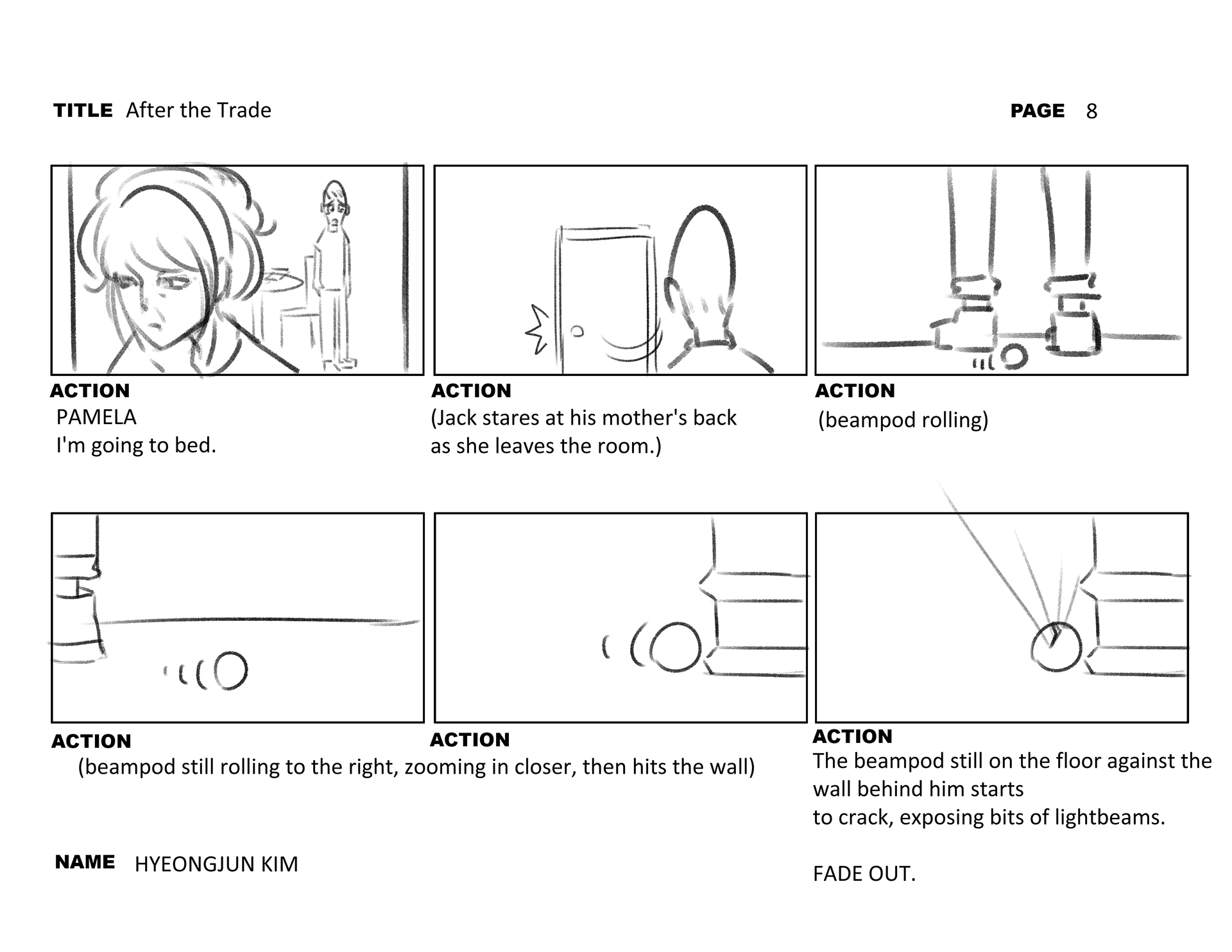 TITLE After the Trade

PAGE 8

ACTION
PAMELA
I'm going to bed.

ACTION
(Jack stares at his mother's back as she leaves the room.)

ACTION
(beampod rolling)

ACTION

ACTION
(beampod still rolling to the right, zooming in closer, then hits the wall)

ACTION
The beampod still on the floor against the wall behind him starts to crack, exposing bits of lightbeams.

FADE OUT.

NAME HYEONGJUN KIM