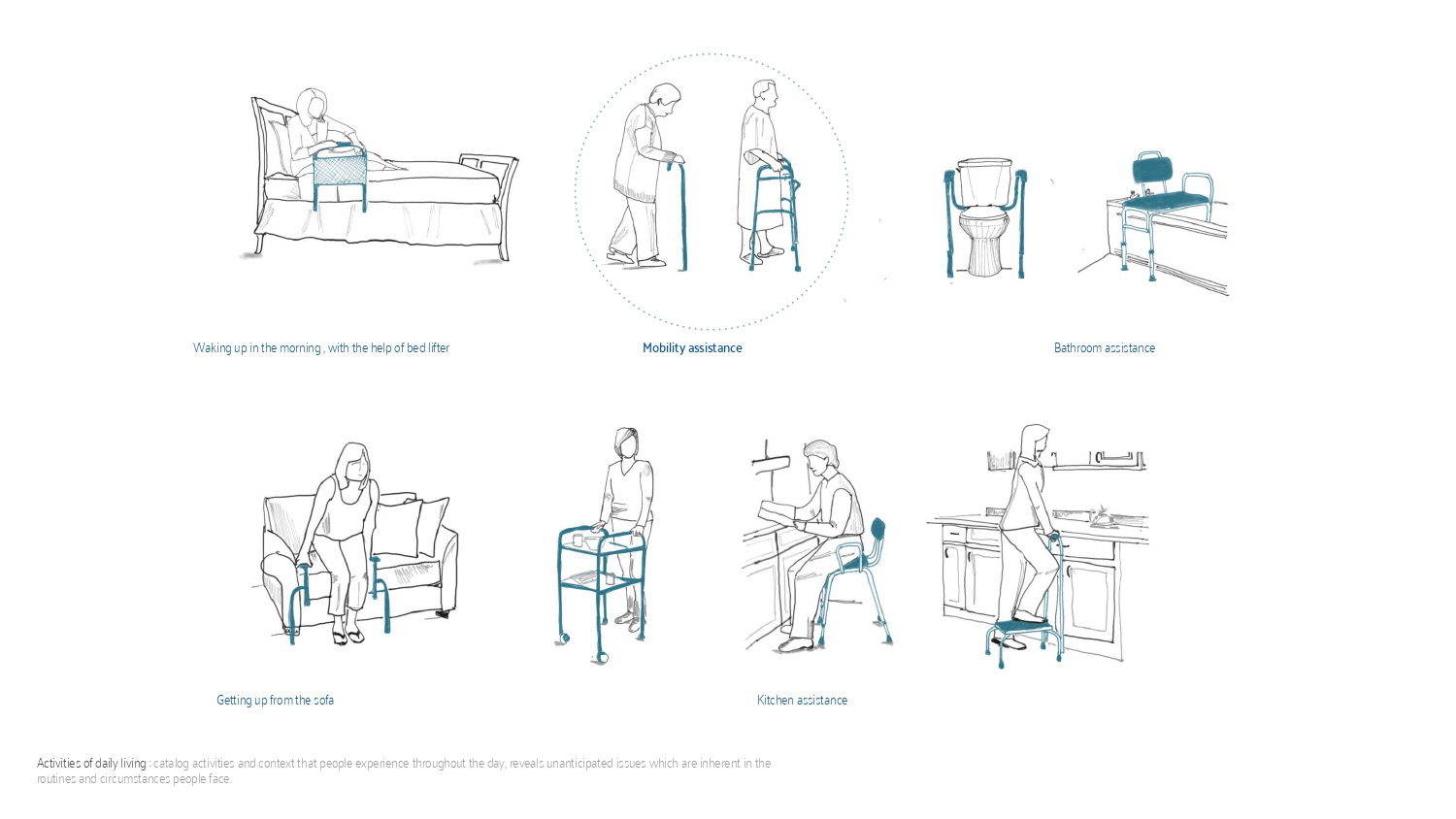 Waking up in the morning , with the help of bed lifter

Mobility assistance

Bathroom assistance

Getting up from the sofa

Kitchen assistance

Activities of daily living : catalog activities and context that people experience throughout the day, reveals unanticipated issues which are inherent in the routines and circumstances people face.