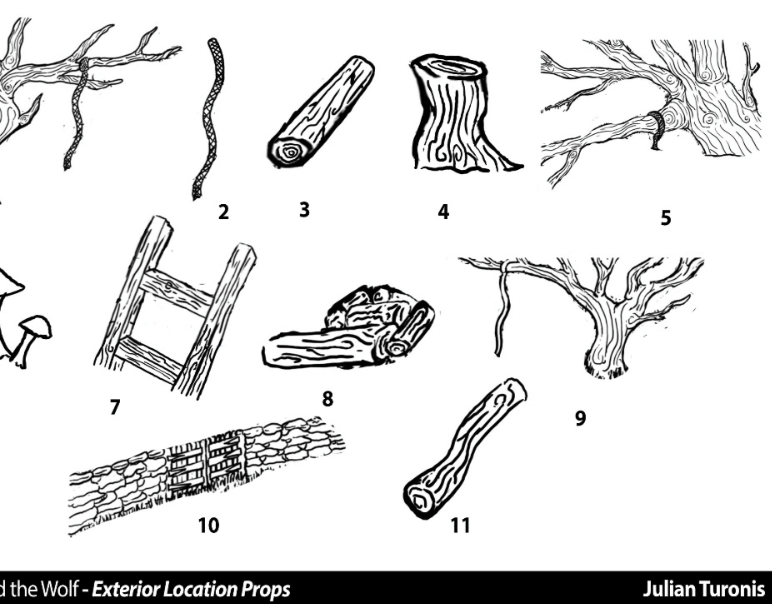 2

3

4

5

7

8

9

10

11

d the Wolf - Exterior Location Props

Julian Turonis