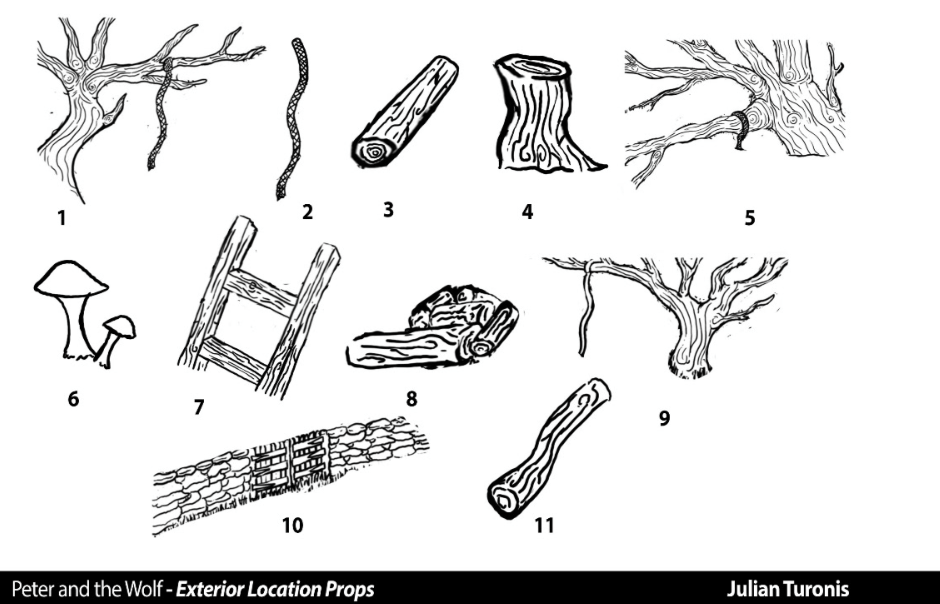 1

2

3

4

5

6

7

8

9

10

11

Peter and the Wolf - Exterior Location Props

Julian Turonis