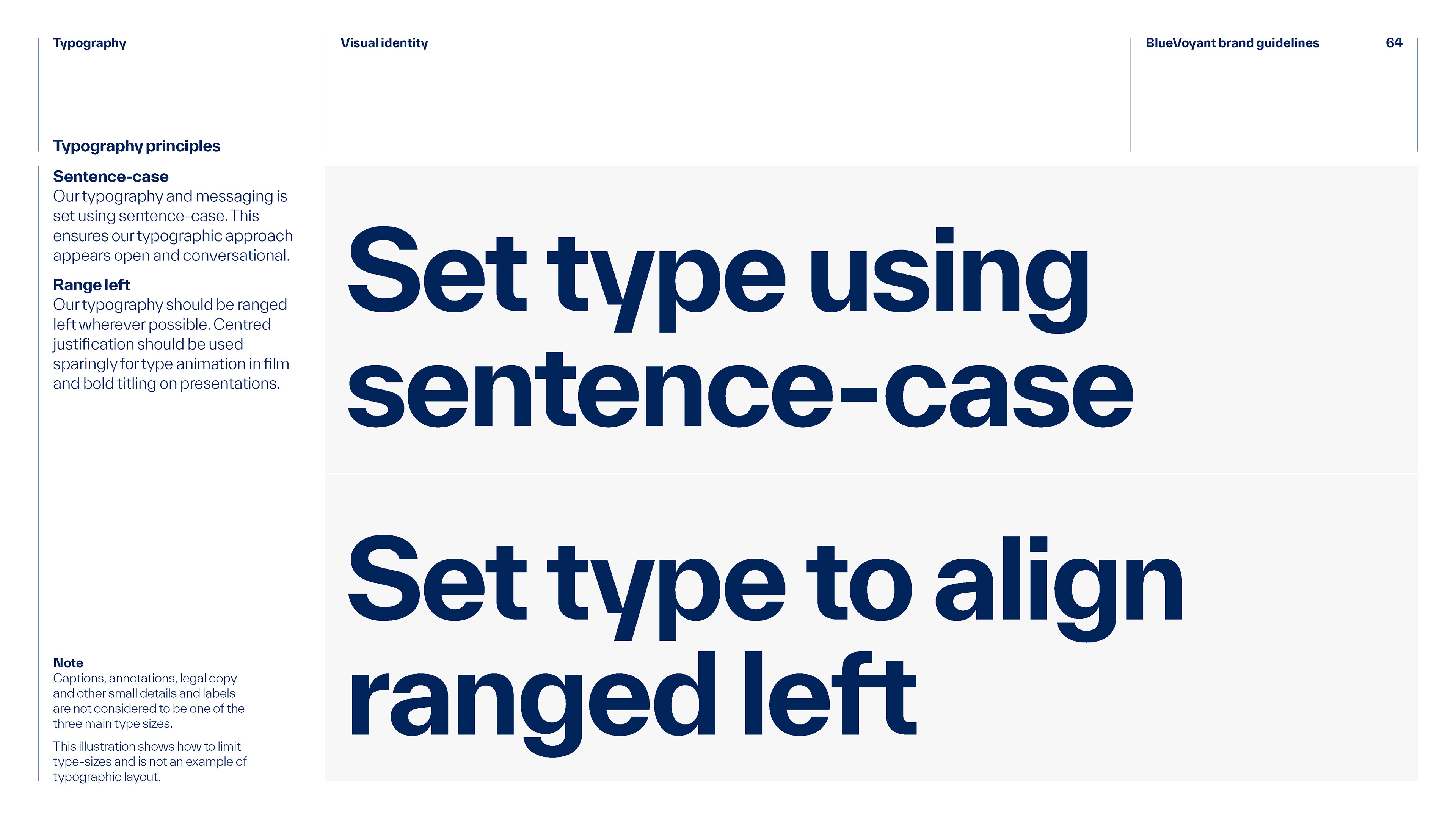 Typography

Visual identity

BlueVoyant brand guidelines

64

Typography principles

Sentence-case
Our typography and messaging is set using sentence-case. This ensures our typographic approach appears open and conversational.

Range left
Our typography should be ranged left wherever possible. Centred justification should be used sparingly for type animation in film and bold titling on presentations.

Note
Captions, annotations, legal copy and other small details and labels are not considered to be one of the three main type sizes.

This illustration shows how to limit type-sizes and is not an example of typographic layout.

Set type using sentence-case

Set type to align ranged left