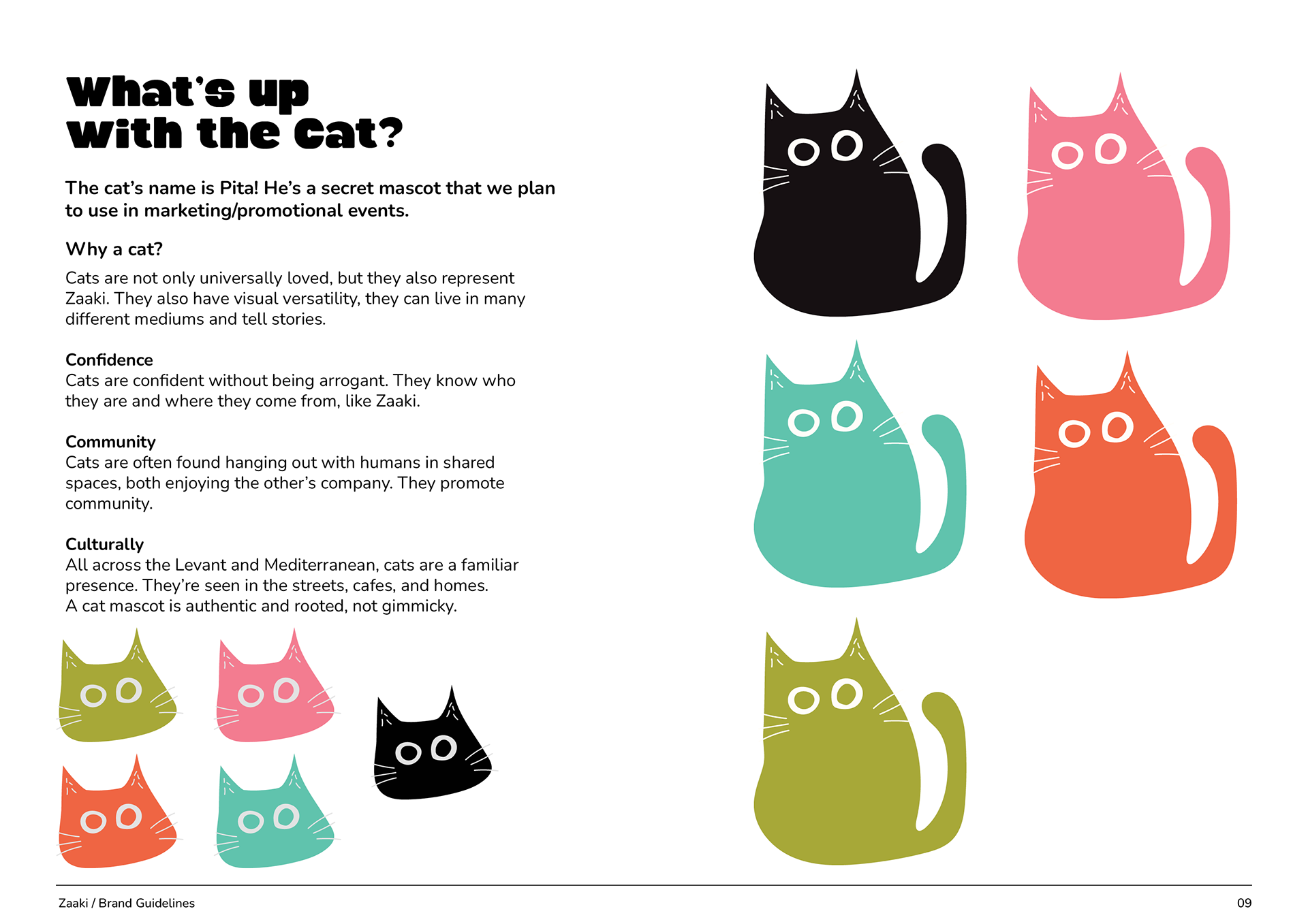 What's up with the Cat?

The cat's name is Pita! He's a secret mascot that we plan to use in marketing/promotional events.

Why a cat?

Cats are not only universally loved, but they also represent Zaaki. They also have visual versatility, they can live in many different mediums and tell stories.

Confidence
Cats are confident without being arrogant. They know who they are and where they come from, like Zaaki.

Community
Cats are often found hanging out with humans in shared spaces, both enjoying the other's company. They promote community.

Culturally
All across the Levant and Mediterranean, cats are a familiar presence. They're seen in the streets, cafes, and homes.
A cat mascot is authentic and rooted, not gimmicky.

Zaaki / Brand Guidelines

09