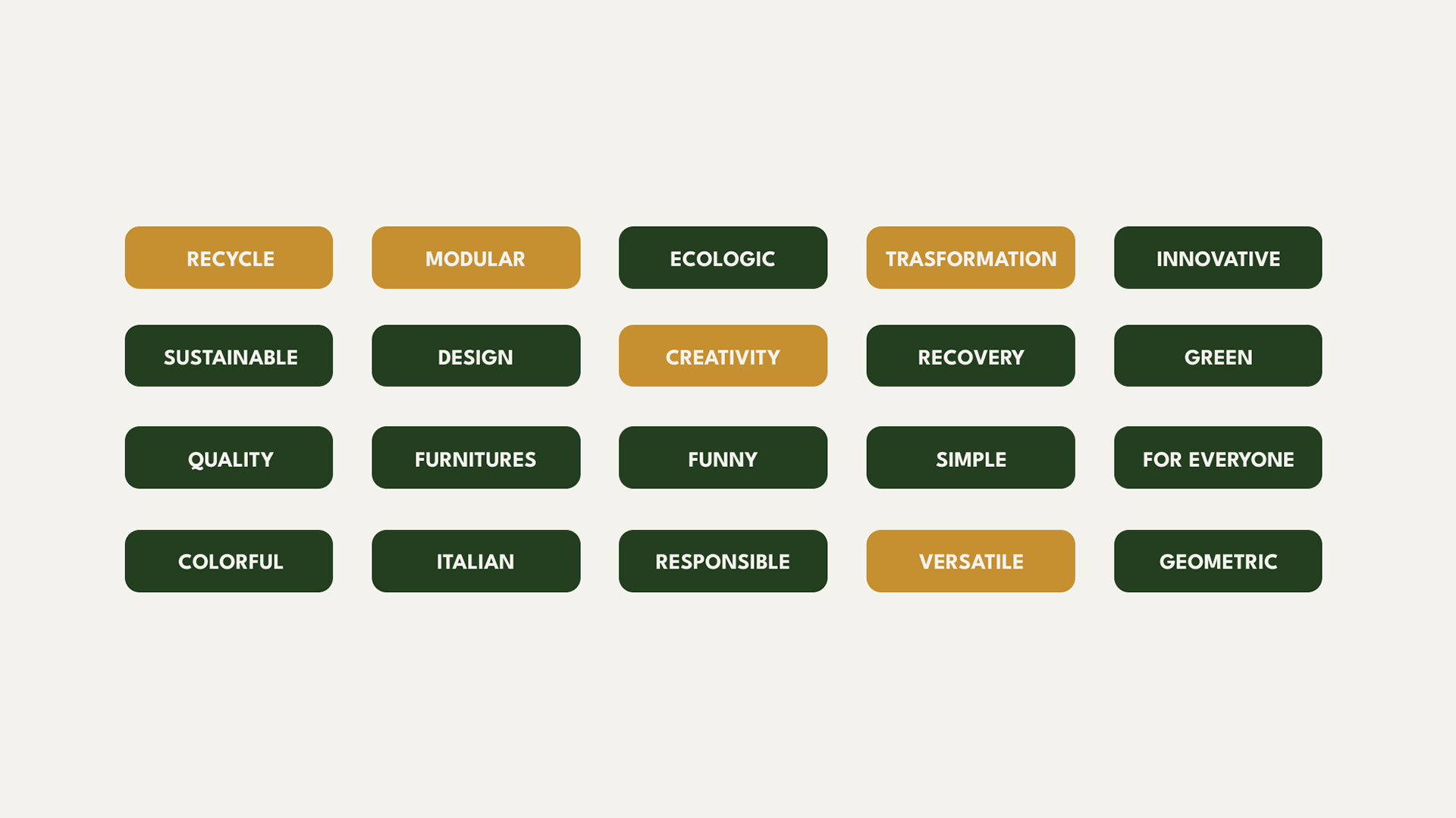 RECYCLE

MODULAR

ECOLOGIC

TRASFORMATION

INNOVATIVE

SUSTAINABLE

DESIGN

CREATIVITY

RECOVERY

GREEN

QUALITY

FURNITURES

FUNNY

SIMPLE

FOR EVERYONE

COLORFUL

ITALIAN

RESPONSIBLE

VERSATILE

GEOMETRIC