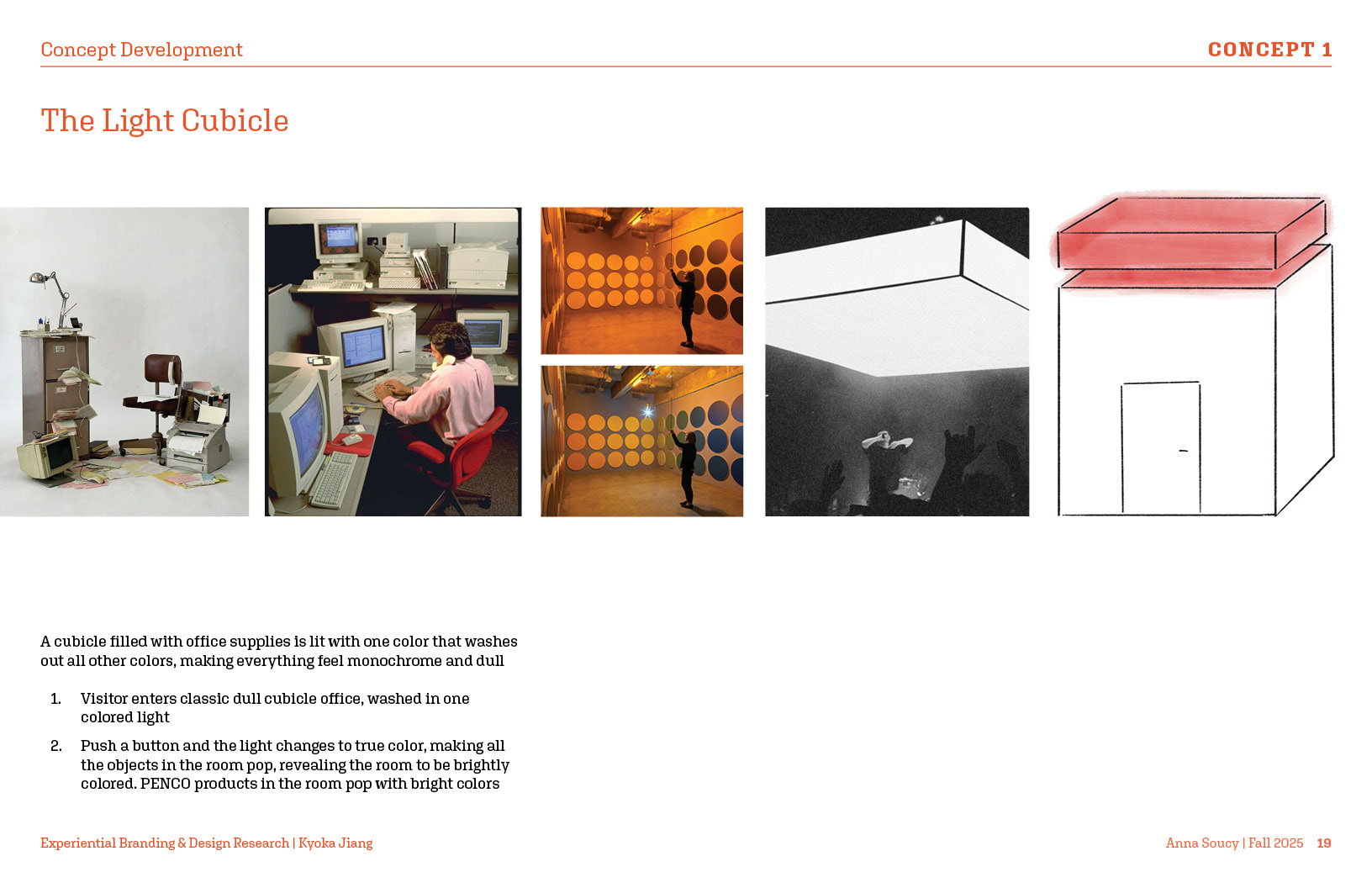 Concept Development

CONCEPT 1

The Light Cubicle

A cubicle filled with office supplies is lit with one color that washes out all other colors, making everything feel monochrome and dull

1. Visitor enters classic dull cubicle office, washed in one colored light

2. Push a button and the light changes to true color, making all the objects in the room pop, revealing the room to be brightly colored. PENCO products in the room pop with bright colors

Experiential Branding & Design Research | Kyoka Jiang

Anna Soucy | Fall 2025 19