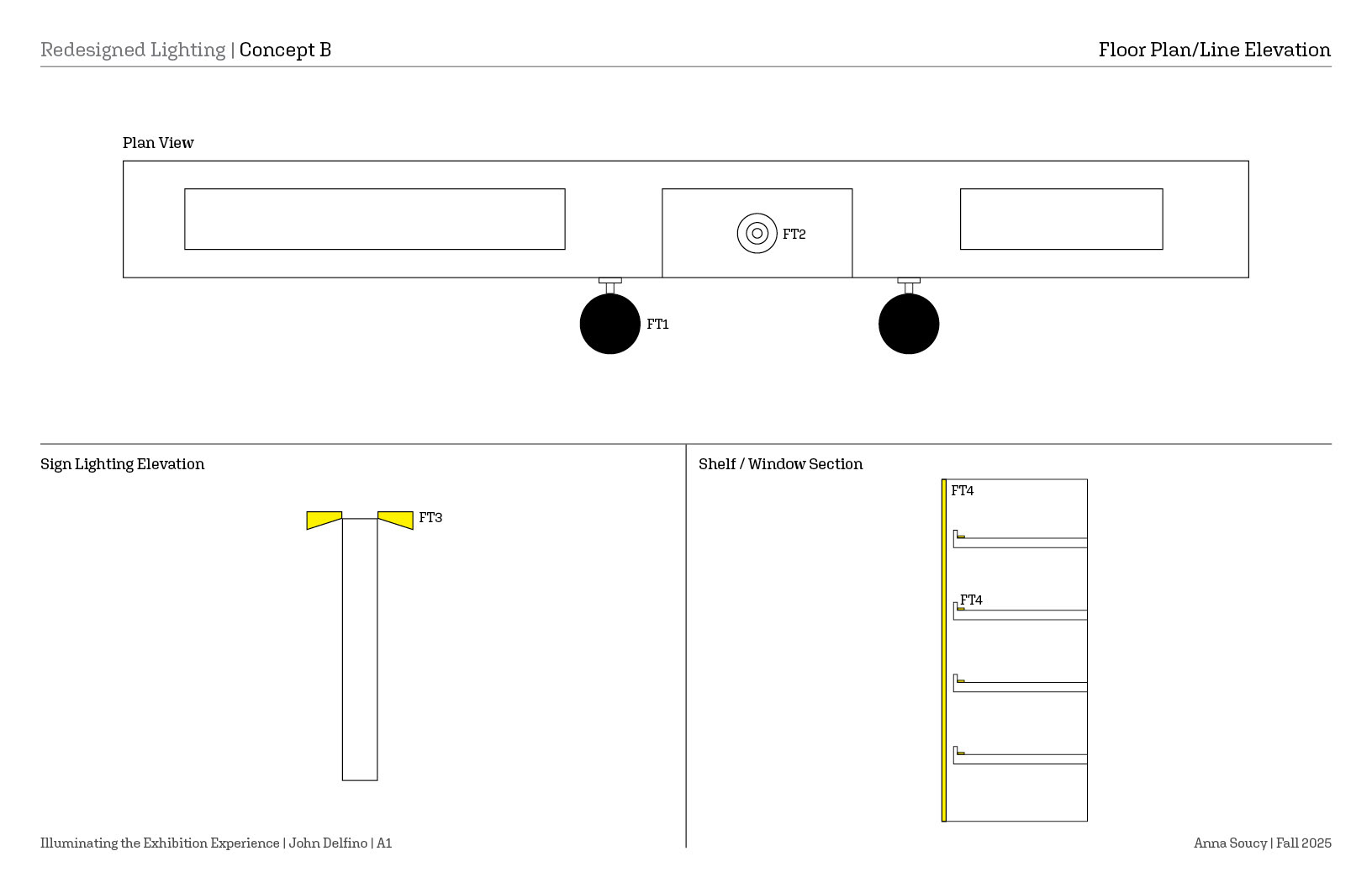 Redesigned Lighting | Concept B

Floor Plan/Line Elevation

Plan View

FT2

FT1

Sign Lighting Elevation

FT3

Shelf / Window Section

FT4

FT4

Illuminating the Exhibition Experience | John Delfino | A1

Anna Soucy | Fall 2025