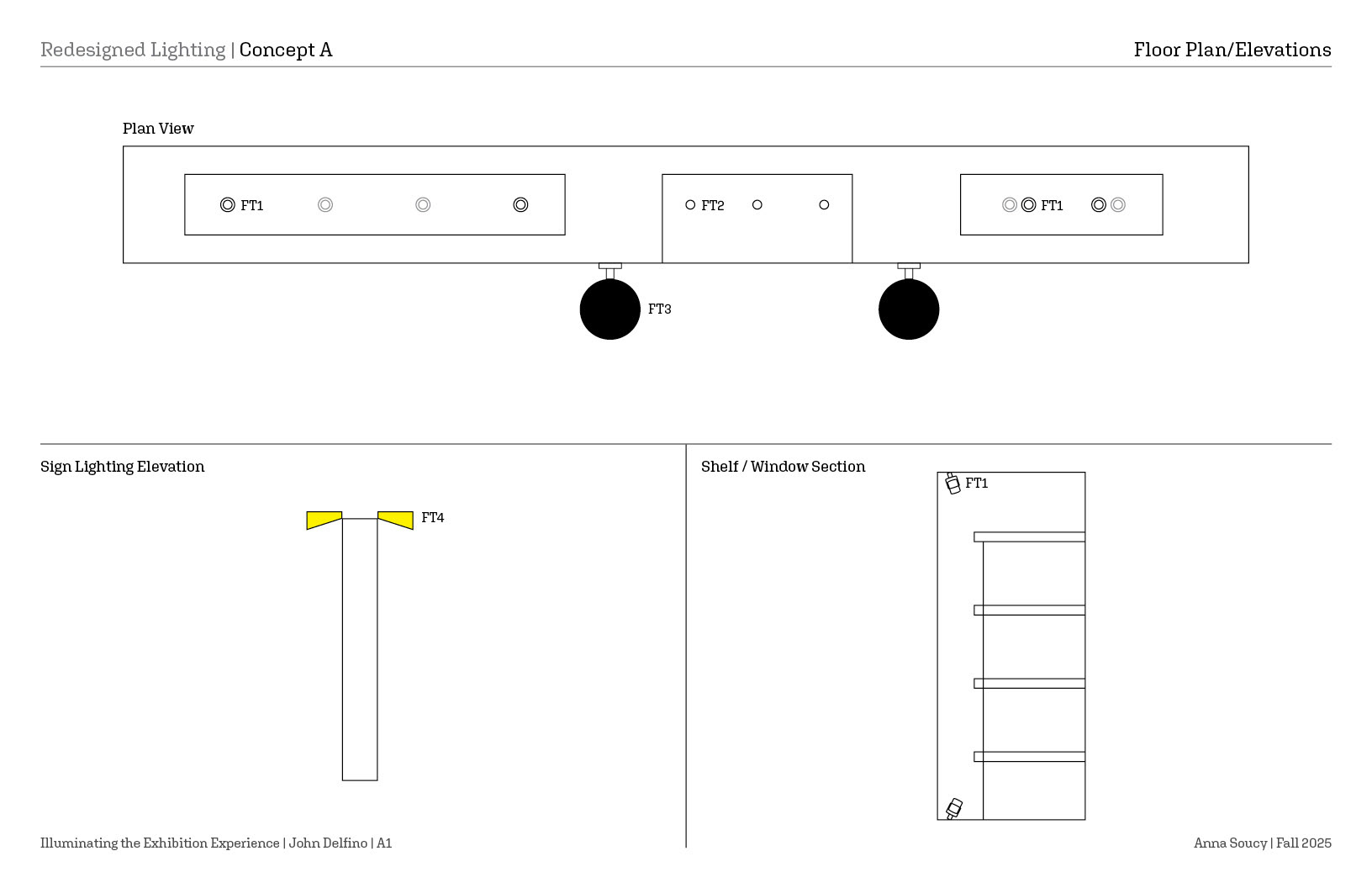 Redesigned Lighting | Concept A

Floor Plan/Elevations

Plan View

FT1

FT2

FT1

FT3

Sign Lighting Elevation

FT4

Shelf / Window Section

FT1

Illuminating the Exhibition Experience | John Delfino | A1

Anna Soucy | Fall 2025