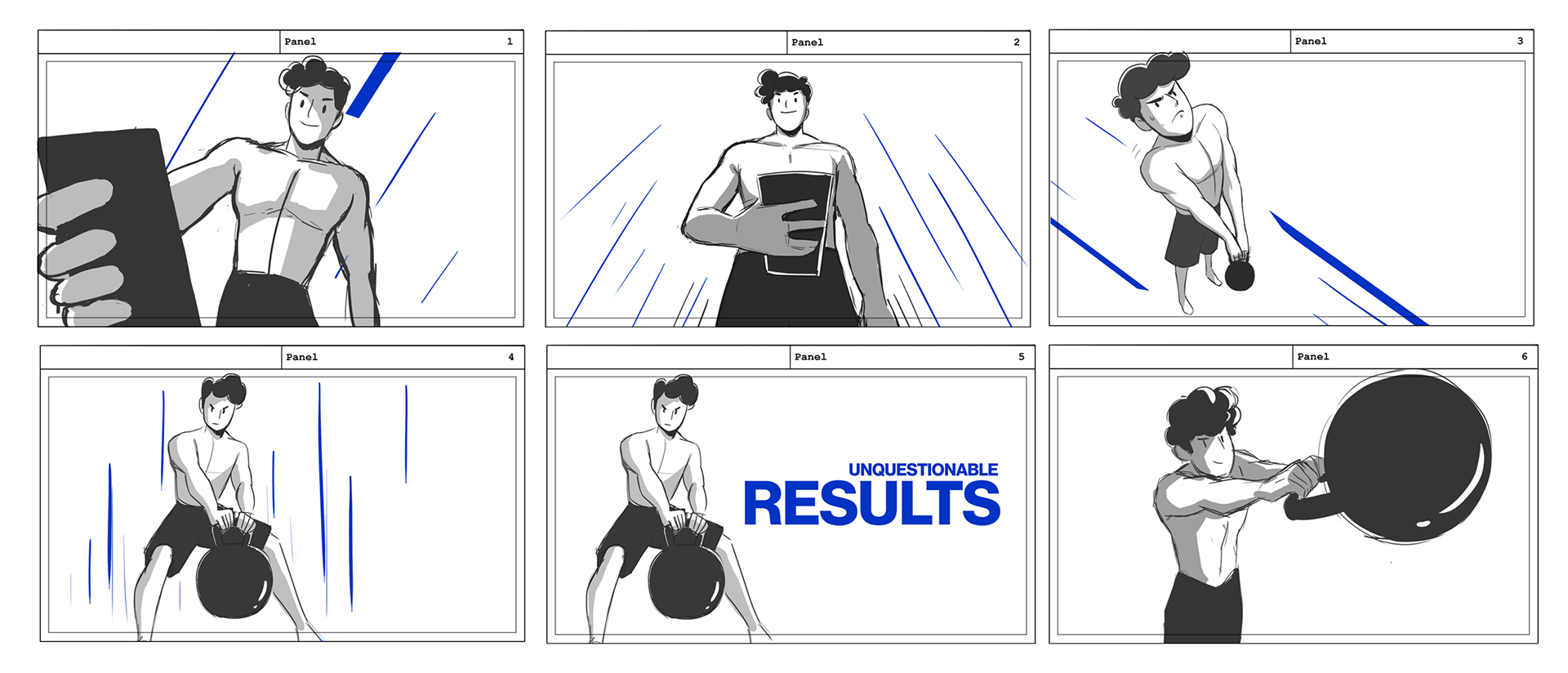 Panel 1

Panel 2

Panel 3

Panel 4

Panel 5

UNQUESTIONABLE
RESULTS

Panel 6