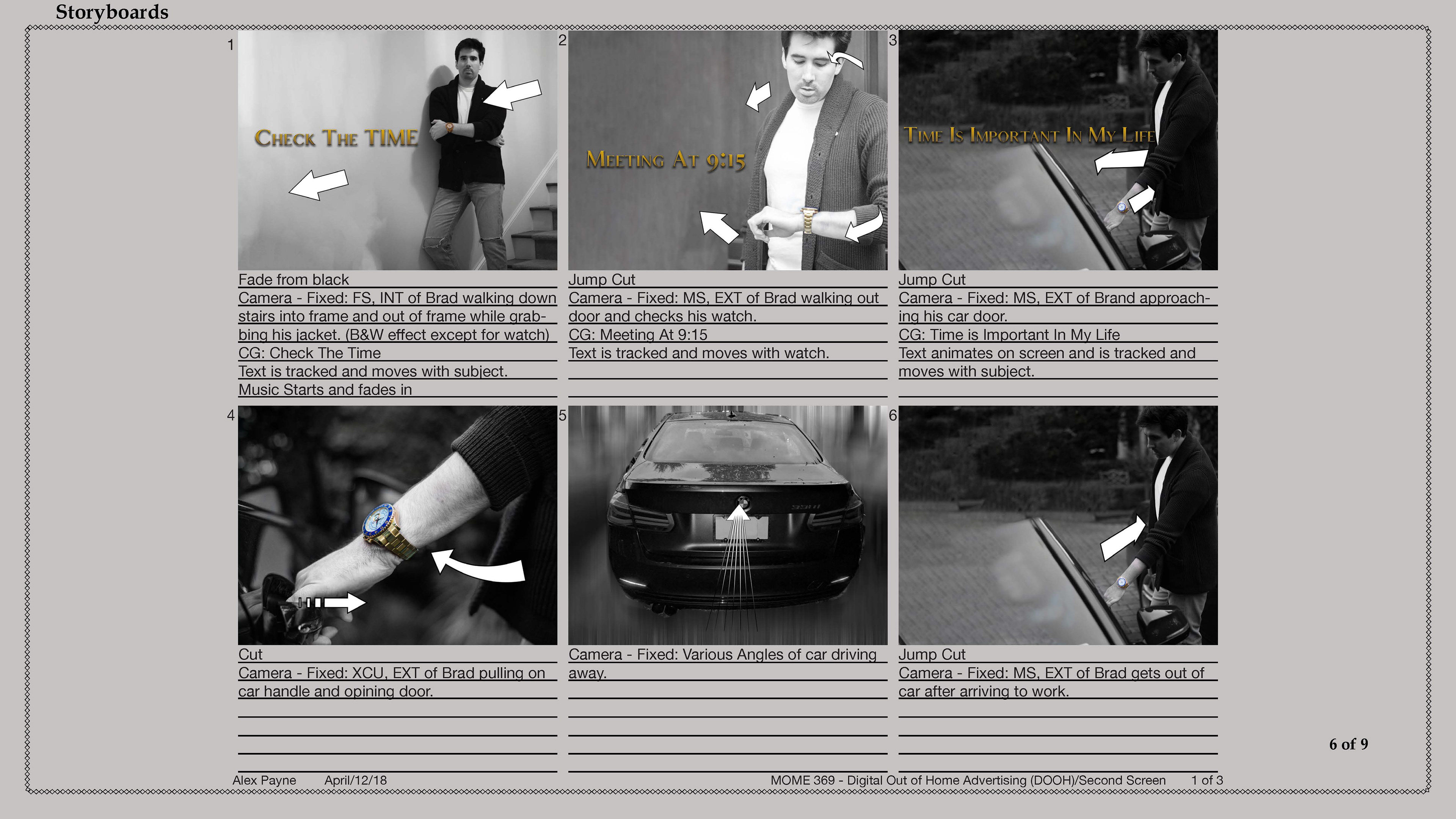 Storyboards

1

CHECK THE TIME

Fade from black
Camera - Fixed: FS, INT of Brad walking down stairs into frame and out of frame while grabbing his jacket. (B&W effect except for watch)
CG: Check The Time
Text is tracked and moves with subject.
Music Starts and fades in

2

MEETING AT 9:15

Jump Cut
Camera - Fixed: MS, EXT of Brad walking out door and checks his watch.
CG: Meeting At 9:15
Text is tracked and moves with watch.

3

TIME IS IMPORTANT IN MY LIFE

Jump Cut
Camera - Fixed: MS, EXT of Brand approaching his car door.
CG: Time is Important In My Life
Text animates on screen and is tracked and moves with subject.

4

Cut
Camera - Fixed: XCU, EXT of Brad pulling on car handle and opining door.

5

Camera - Fixed: Various Angles of car driving away.

6

Jump Cut
Camera - Fixed: MS, EXT of Brad gets out of car after arriving to work.

6 of 9

Alex Payne April/12/18 MOME 369 - Digital Out of Home Advertising (DOOH)/Second Screen 1 of 3