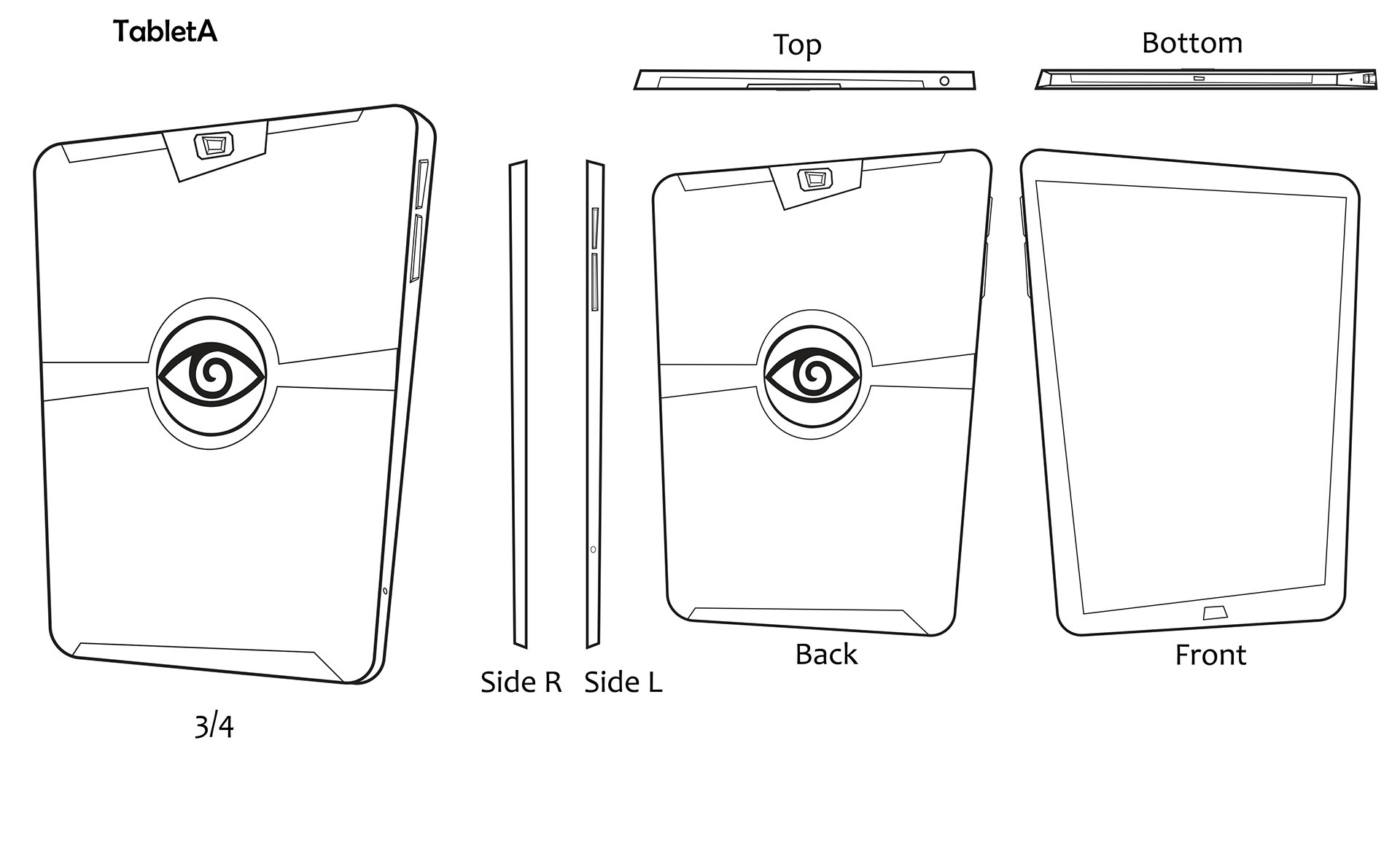 TabletA

Top

Bottom

Side R

Side L

Back

Front

3/4