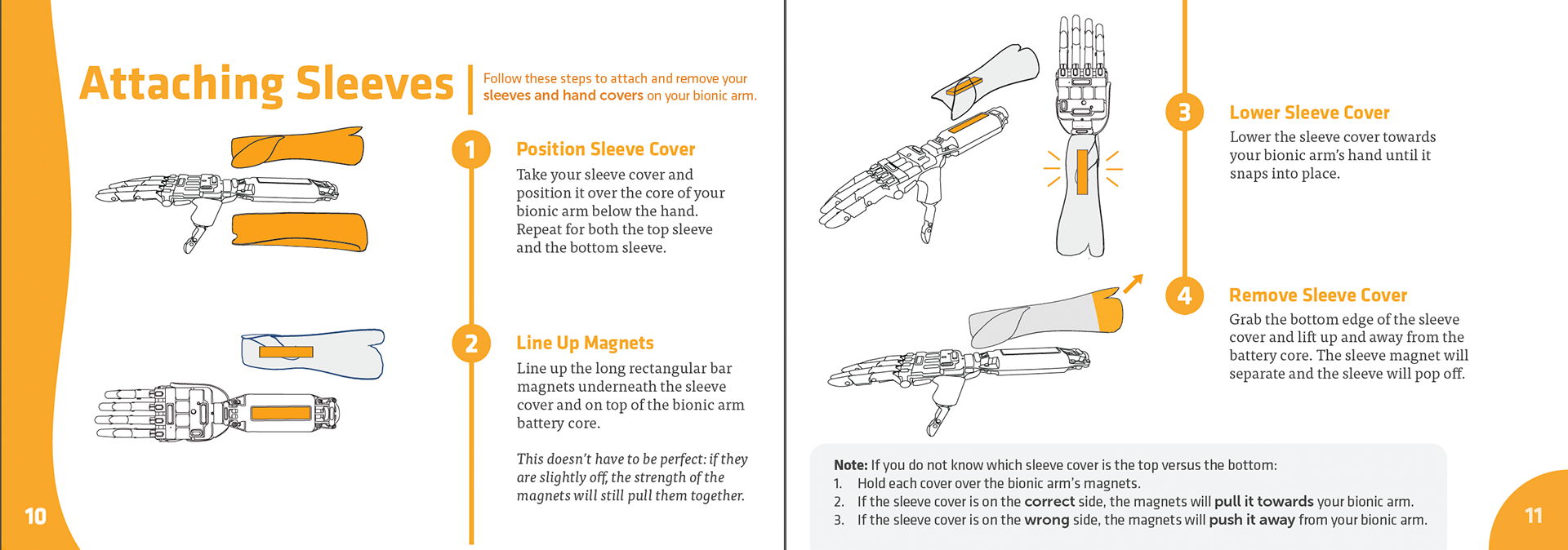 Attaching Sleeves

Follow these steps to attach and remove your sleeves and hand covers on your bionic arm.

1

Position Sleeve Cover

Take your sleeve cover and position it over the core of your bionic arm below the hand. Repeat for both the top sleeve and the bottom sleeve.

2

Line Up Magnets

Line up the long rectangular bar magnets underneath the sleeve cover and on top of the bionic arm battery core.

This doesn't have to be perfect: if they are slightly off, the strength of the magnets will still pull them together.

10

3

Lower Sleeve Cover

Lower the sleeve cover towards your bionic arm's hand until it snaps into place.

4

Remove Sleeve Cover

Grab the bottom edge of the sleeve cover and lift up and away from the battery core. The sleeve magnet will separate and the sleeve will pop off.

Note: If you do not know which sleeve cover is the top versus the bottom:
1. Hold each cover over the bionic arm's magnets.
2. If the sleeve cover is on the correct side, the magnets will pull it towards your bionic arm.
3. If the sleeve cover is on the wrong side, the magnets will push it away from your bionic arm.

11