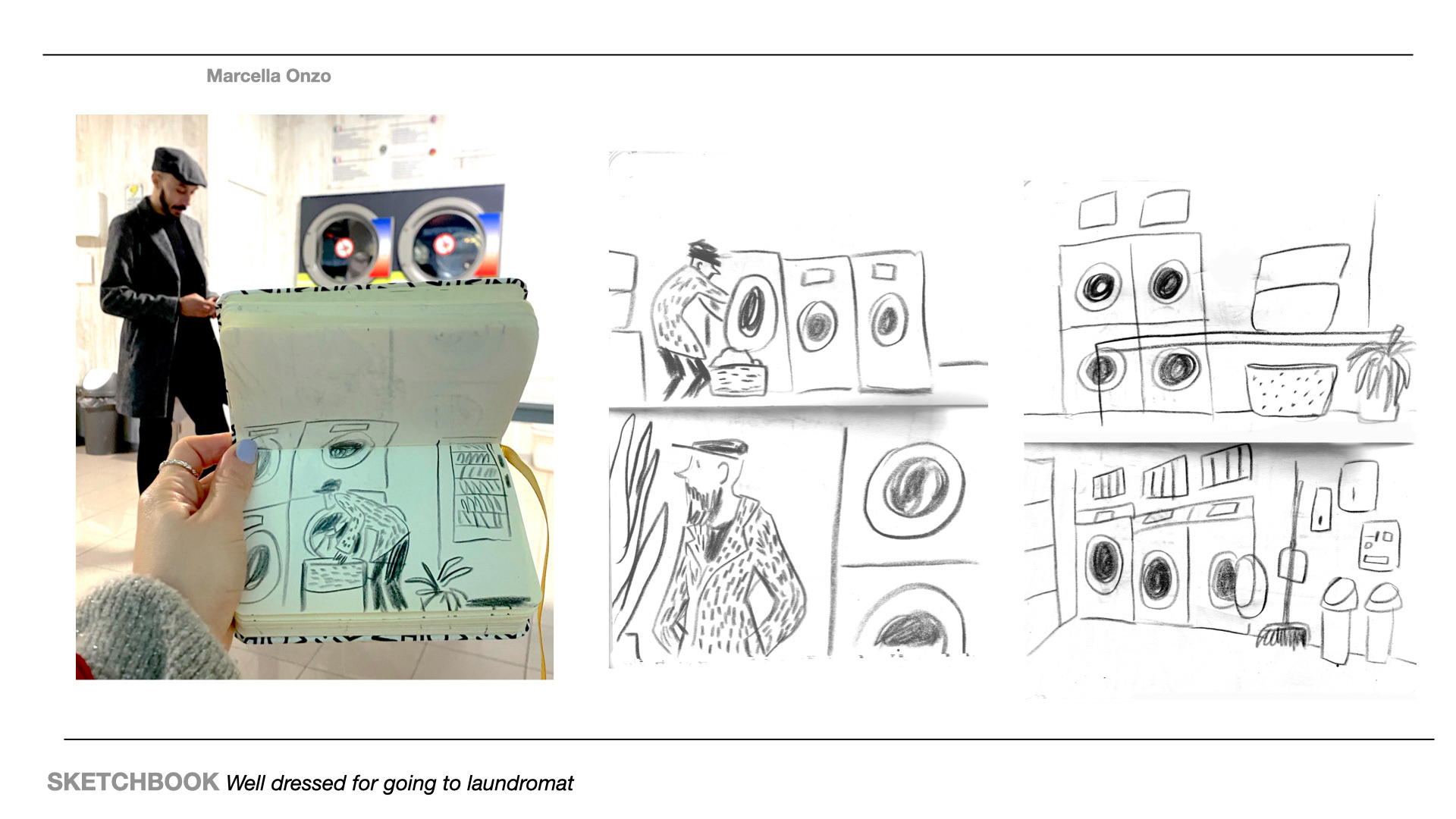 Marcella Onzo

SKETCHBOOK Well dressed for going to laundromat