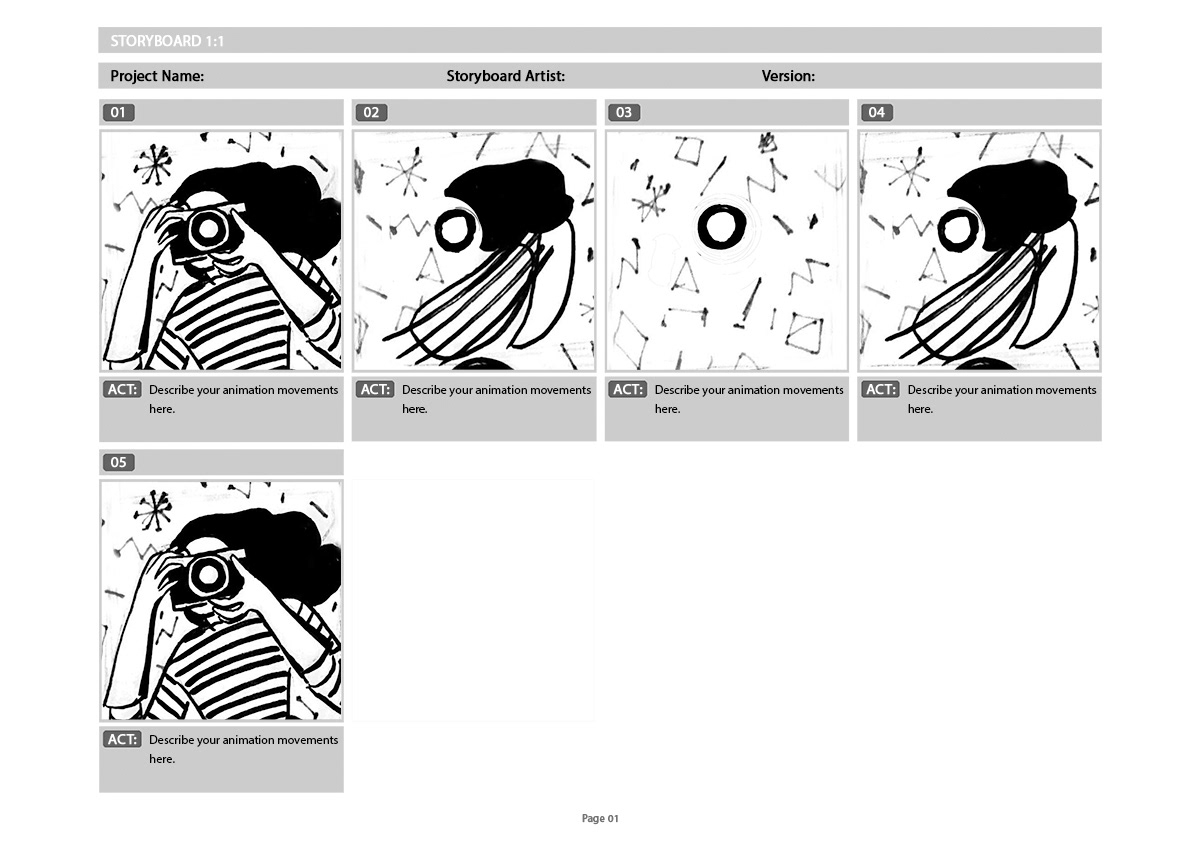 STORYBOARD 1:1

Project Name: Storyboard Artist: Version:

01

ACT: Describe your animation movements here.

02

ACT: Describe your animation movements here.

03

ACT: Describe your animation movements here.

04

ACT: Describe your animation movements here.

05

ACT: Describe your animation movements here.

Page 01