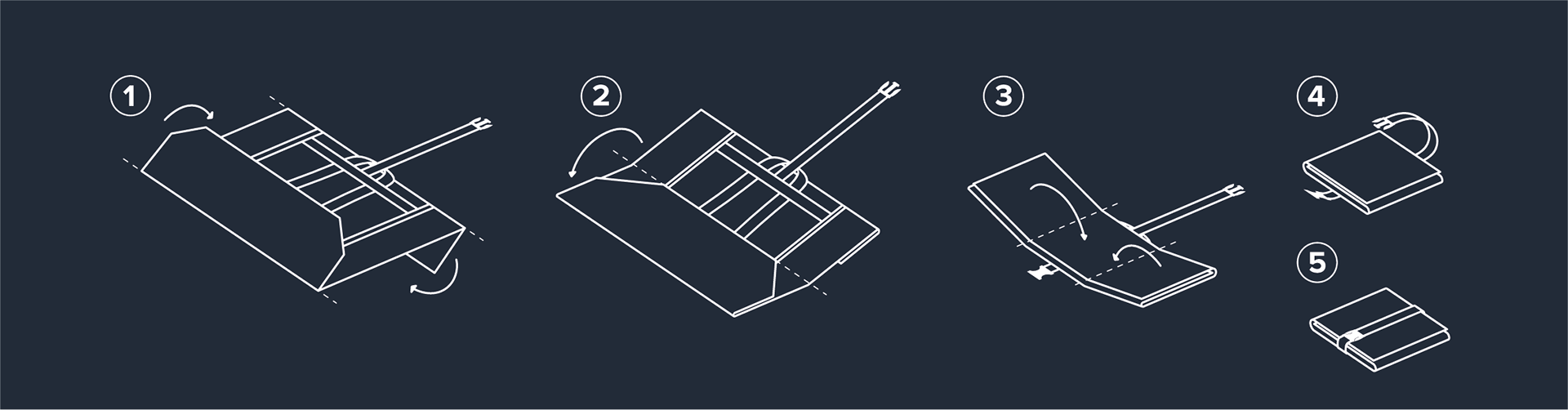 1

2

3

4

5