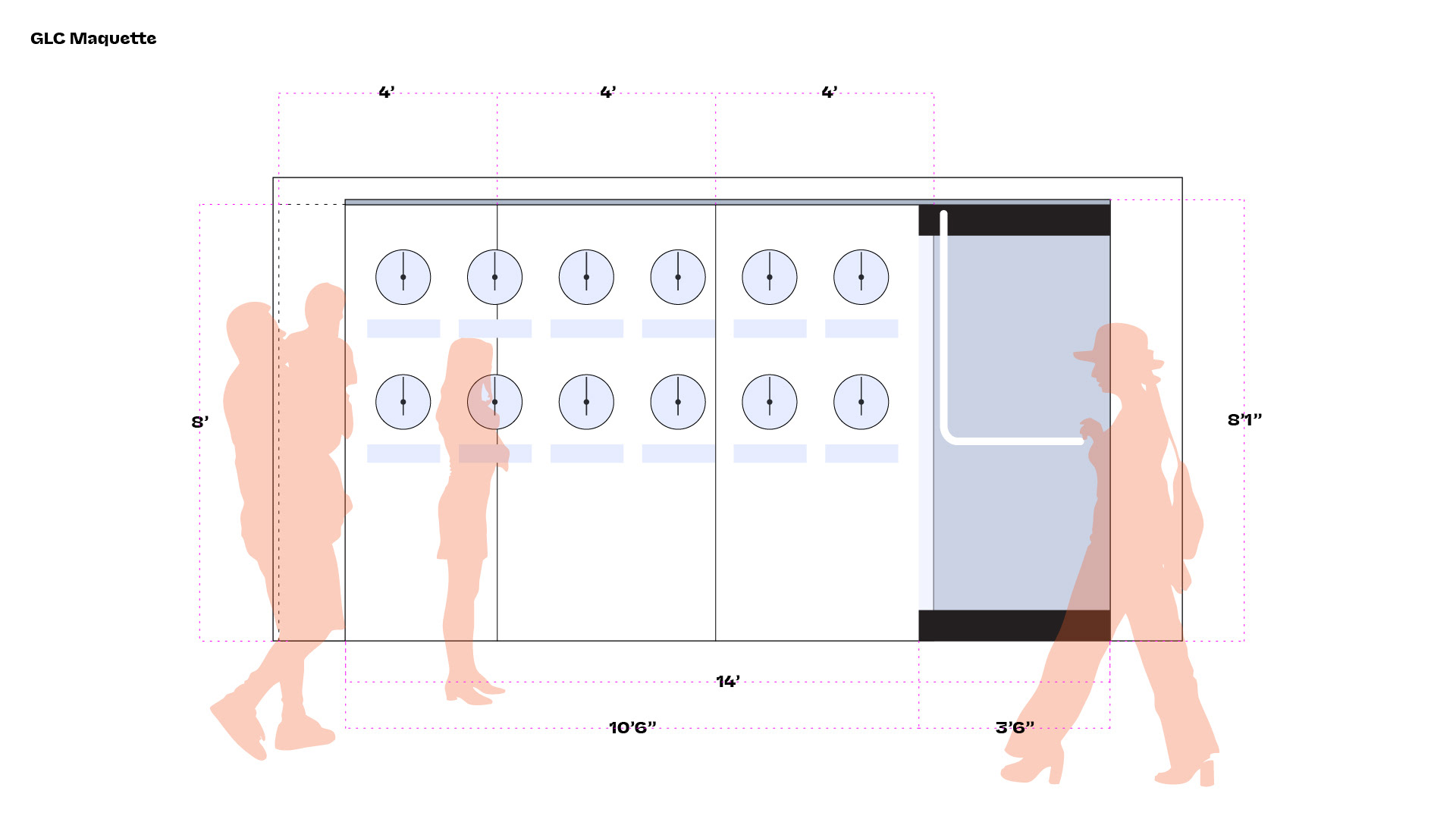 GLC Maquette

4’ 4’ 4’

8’

8’1”

14’

10’6”

3’6”