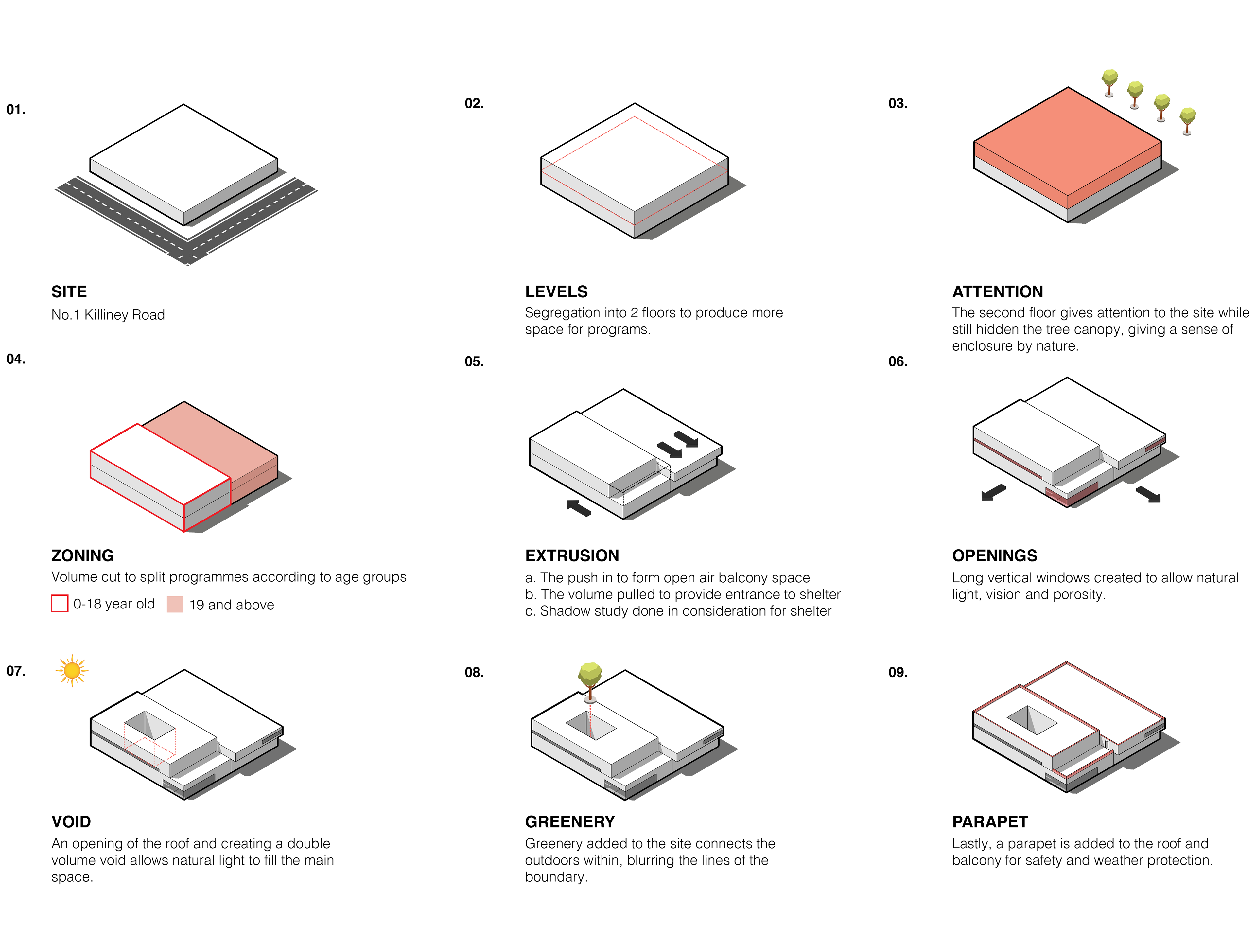 01.

SITE
No.1 Killiney Road

02.

LEVELS
Segregation into 2 floors to produce more space for programs.

03.

ATTENTION
The second floor gives attention to the site while still hidden the tree canopy, giving a sense of enclosure by nature.

04.

ZONING
Volume cut to split programmes according to age groups
0-18 year old 19 and above

05.

EXTRUSION
a. The push in to form open air balcony space
b. The volume pulled to provide entrance to shelter
c. Shadow study done in consideration for shelter

06.

OPENINGS
Long vertical windows created to allow natural light, vision and porosity.

07.

VOID
An opening of the roof and creating a double volume void allows natural light to fill the main space.

08.

GREENERY
Greenery added to the site connects the outdoors within, blurring the lines of the boundary.

09.

PARAPET
Lastly, a parapet is added to the roof and balcony for safety and weather protection.