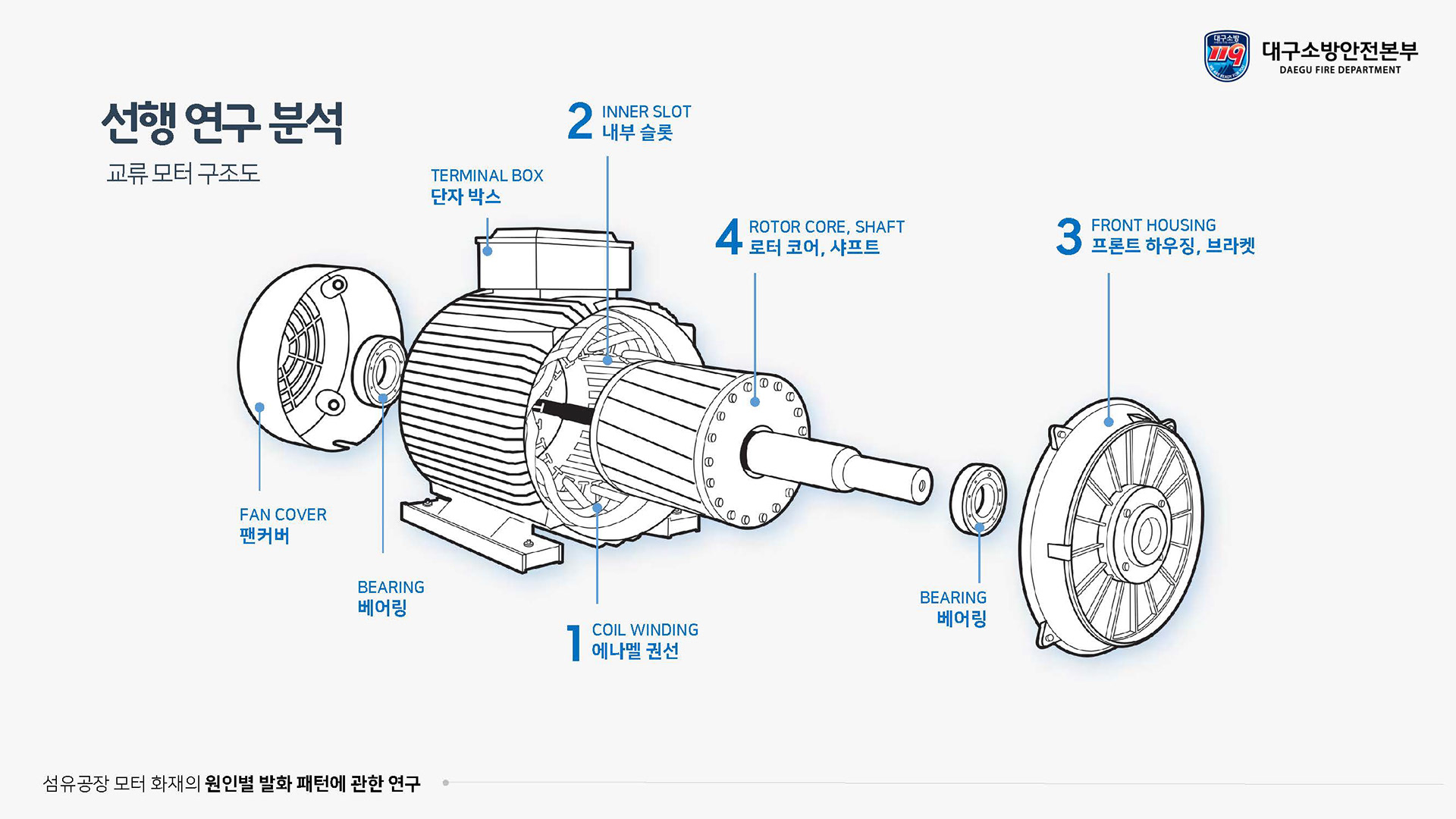 대구소방
119

대구소방안전본부
DAEGU FIRE DEPARTMENT

선행 연구 분석

교류 모터 구조도

2 INNER SLOT
내부 슬롯

TERMINAL BOX
단자 박스

4 ROTOR CORE, SHAFT
로터 코어, 샤프트

3 FRONT HOUSING
프론트 하우징, 브라켓

FAN COVER
팬커버

BEARING
베어링

1 COIL WINDING
에나멜 권선

BEARING
베어링

섬유공장 모터 화재의 원인별 발화 패턴에 관한 연구