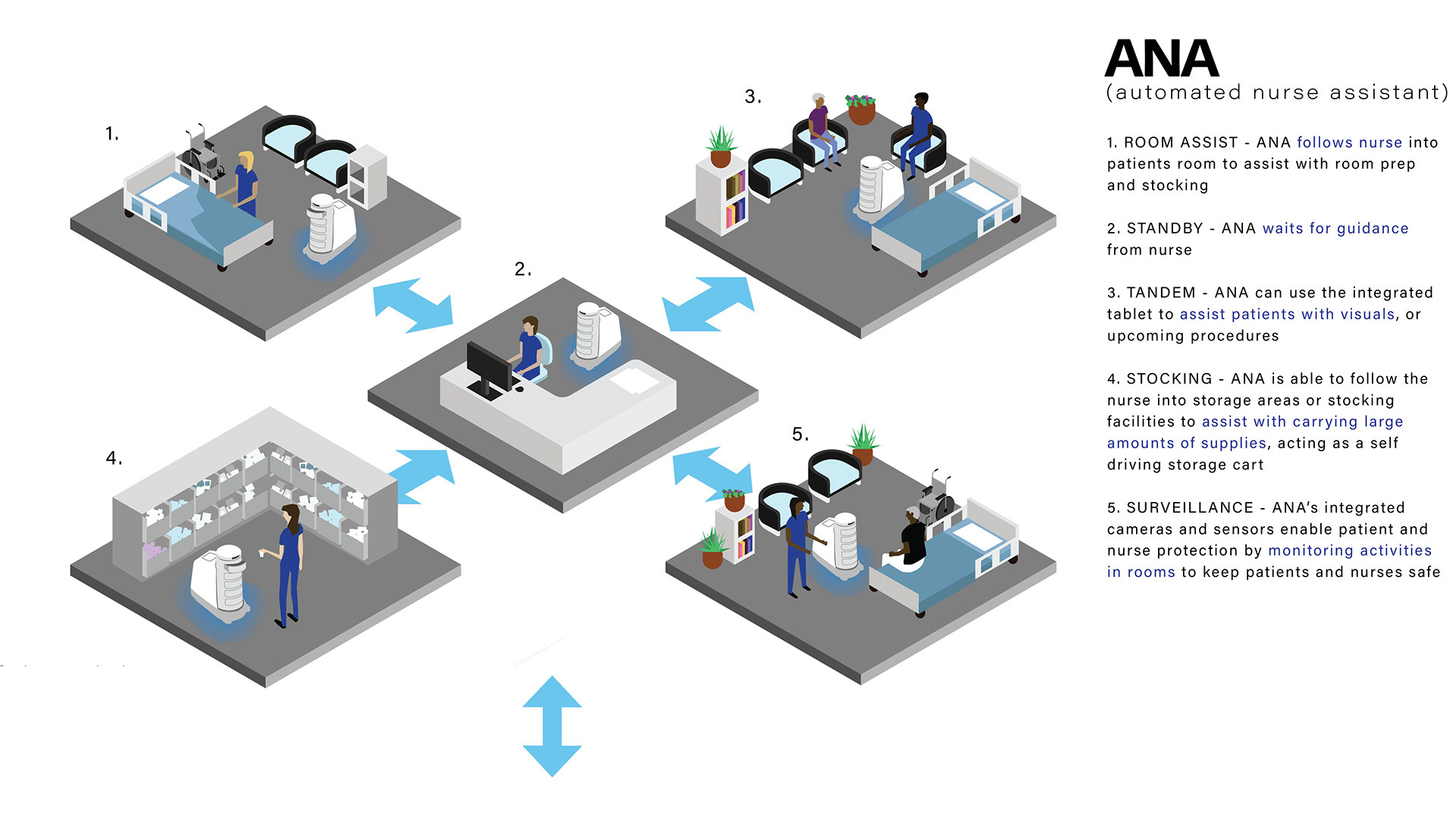 1.

2.

3.

4.

5.

ANA
(automated nurse assistant)

1. ROOM ASSIST - ANA follows nurse into patients room to assist with room prep and stocking

2. STANDBY - ANA waits for guidance from nurse

3. TANDEM - ANA can use the integrated tablet to assist patients with visuals, or upcoming procedures

4. STOCKING - ANA is able to follow the nurse into storage areas or stocking facilities to assist with carrying large amounts of supplies, acting as a self driving storage cart

5. SURVEILLANCE - ANA's integrated cameras and sensors enable patient and nurse protection by monitoring activities in rooms to keep patients and nurses safe