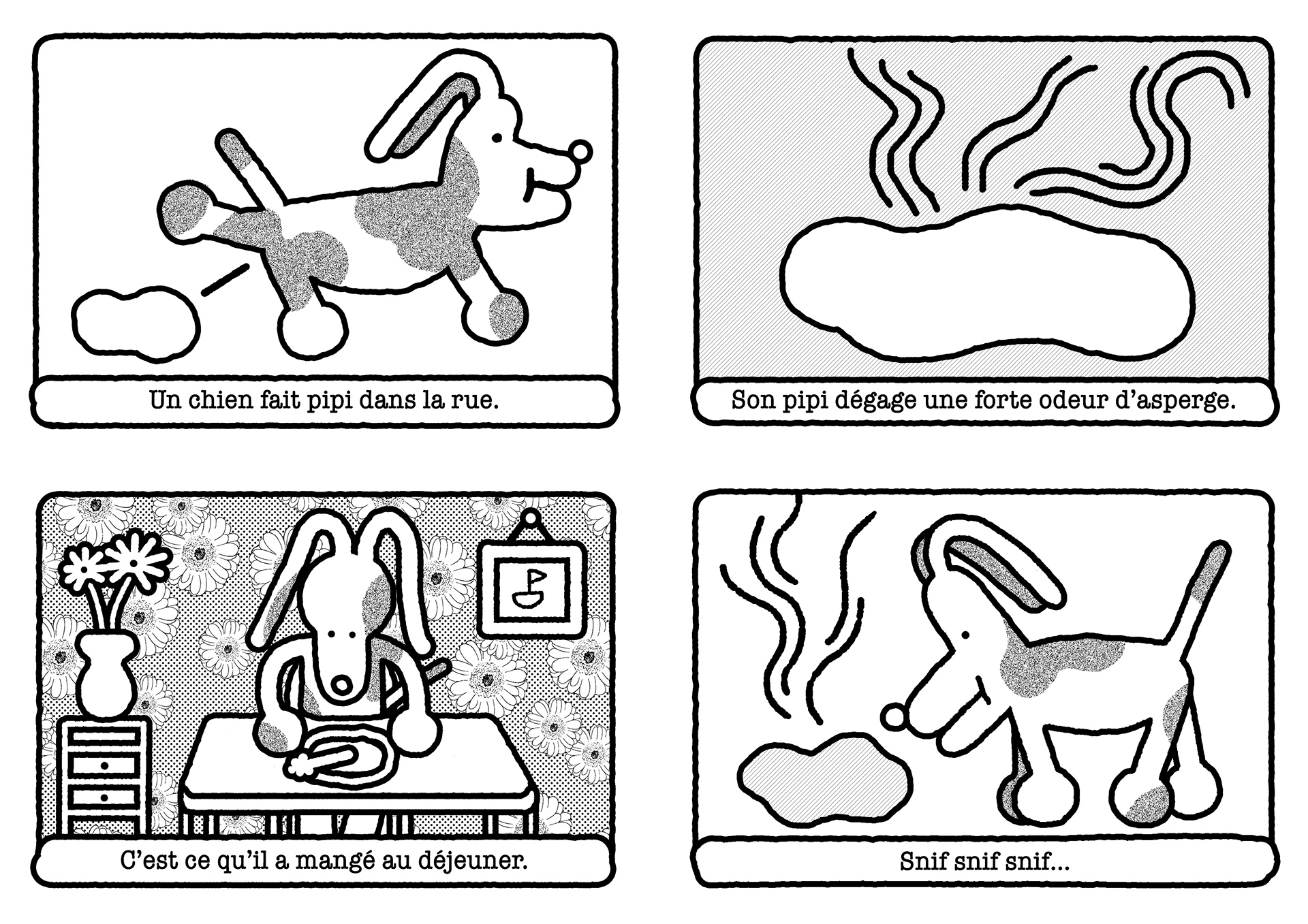 Un chien fait pipi dans la rue.

Son pipi dégage une forte odeur d'asperge.

C'est ce qu'il a mangé au déjeuner.

Snif snif snif...