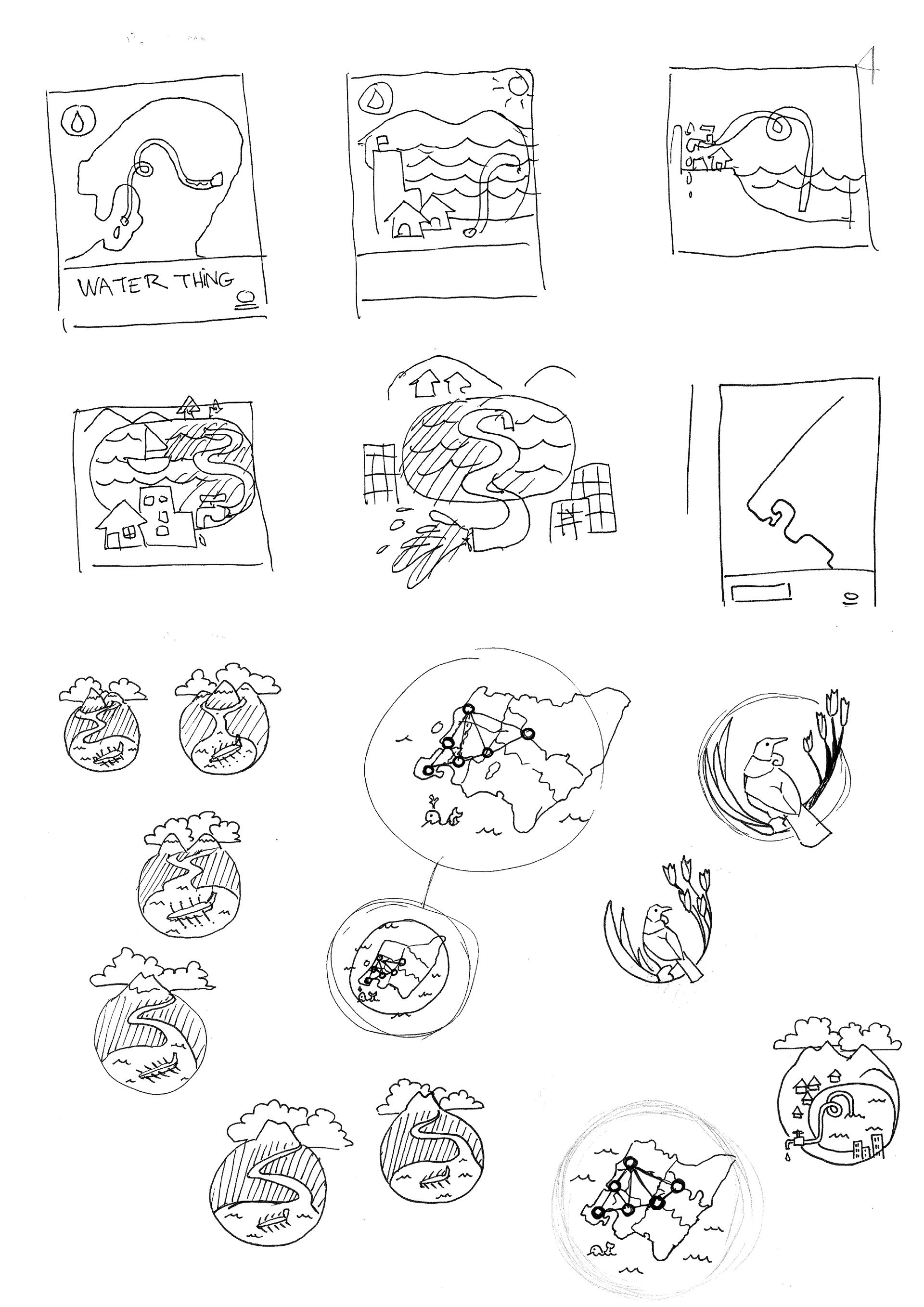 WATER THING