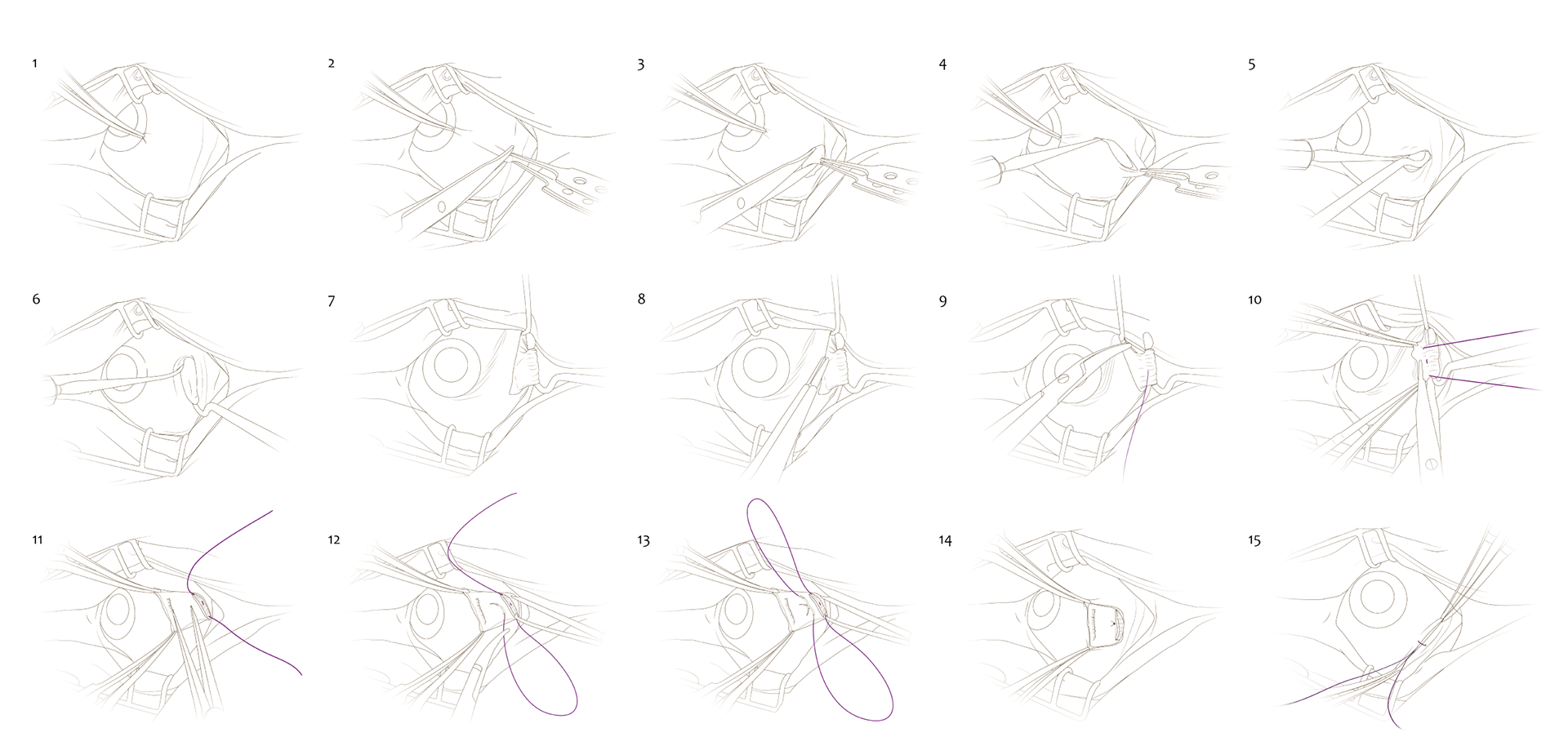 1
2
3
4
5
6
7
8
9
10
11
12
13
14
15