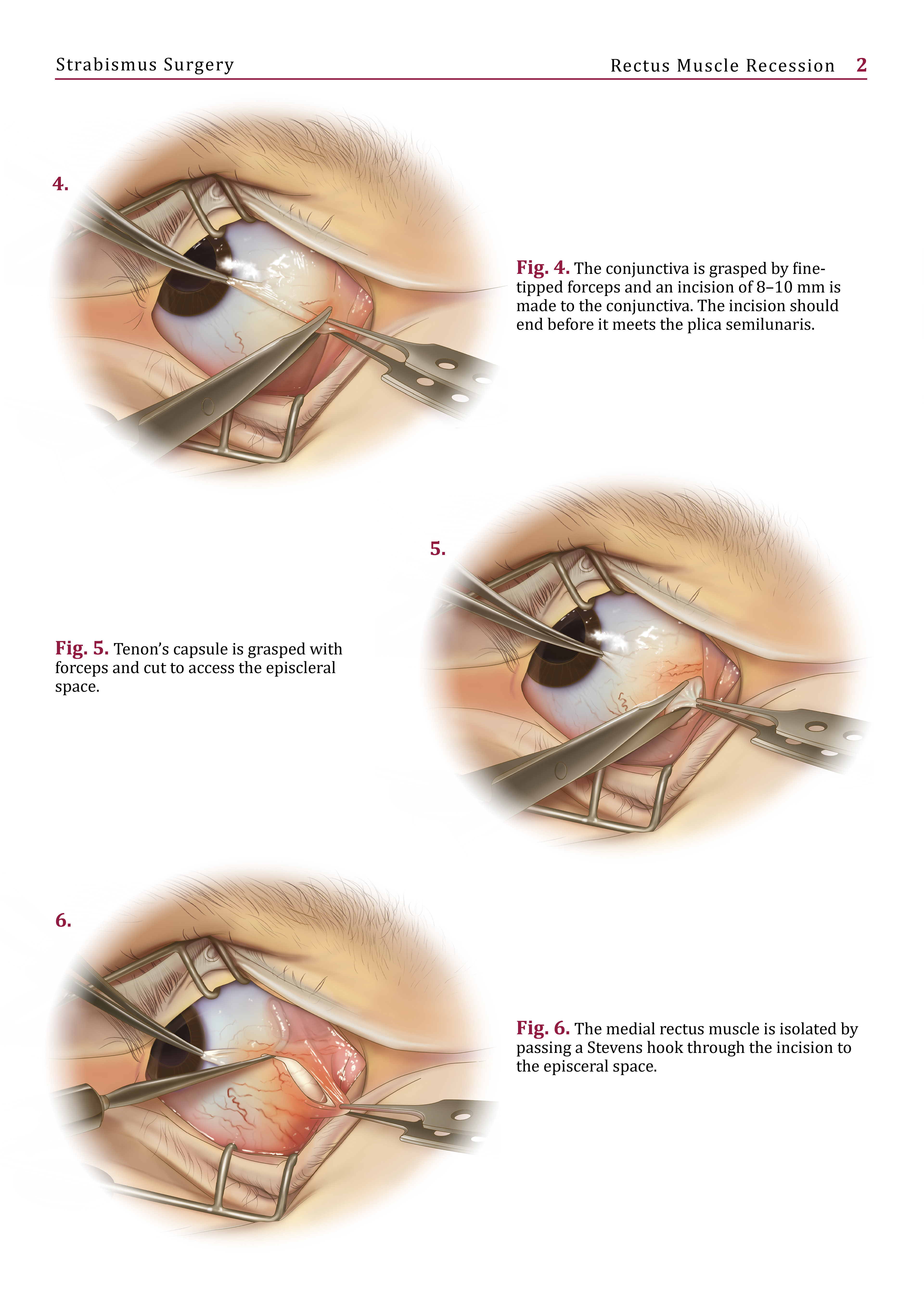 Strabismus Surgery

Rectus Muscle Recession 2

4.

Fig. 4. The conjunctiva is grasped by fine-tipped forceps and an incision of 8–10 mm is made to the conjunctiva. The incision should end before it meets the plica semilunaris.

5.

Fig. 5. Tenon's capsule is grasped with forceps and cut to access the episcleral space.

6.

Fig. 6. The medial rectus muscle is isolated by passing a Stevens hook through the incision to the episceral space.