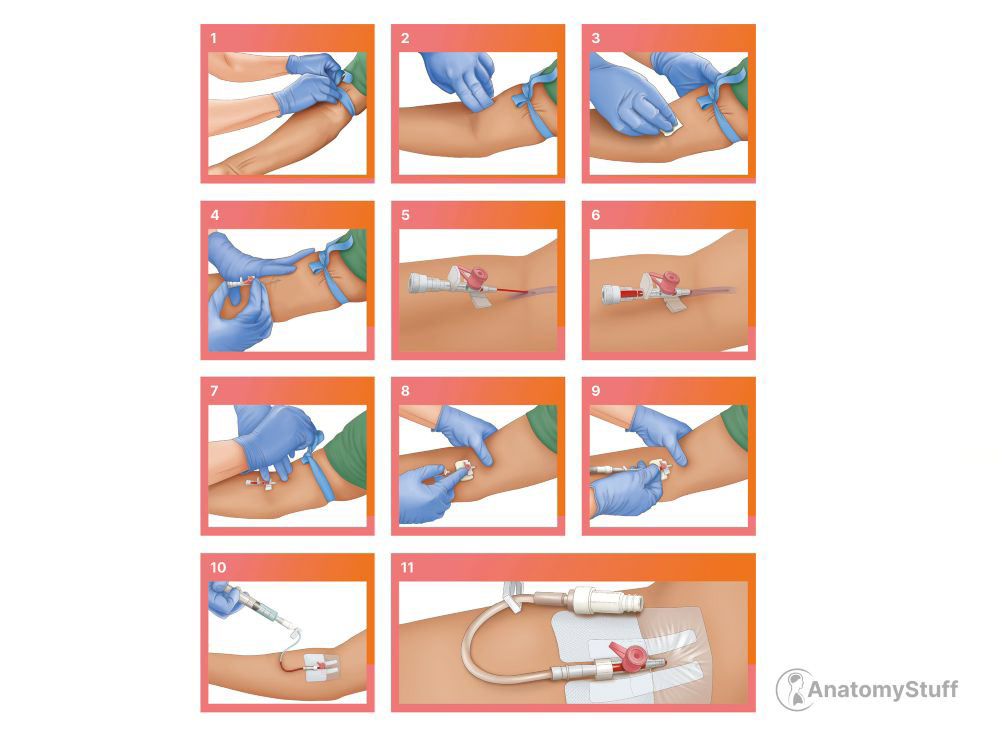 1
2
3
4
5
6
7
8
9
10
11
AnatomyStuff