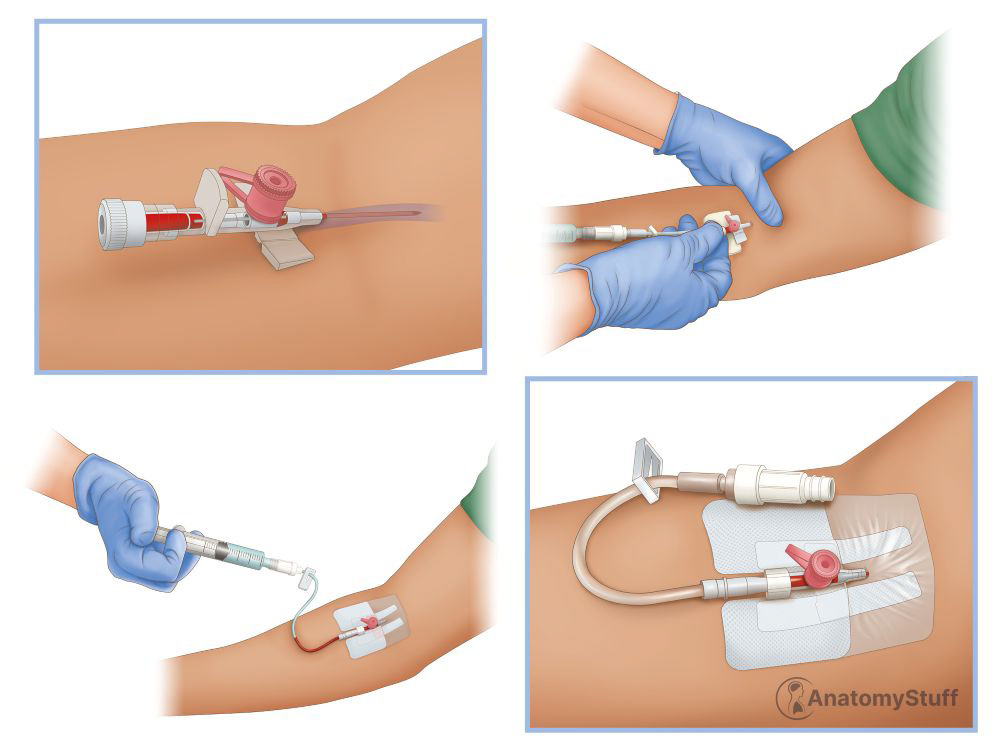 AnatomyStuff