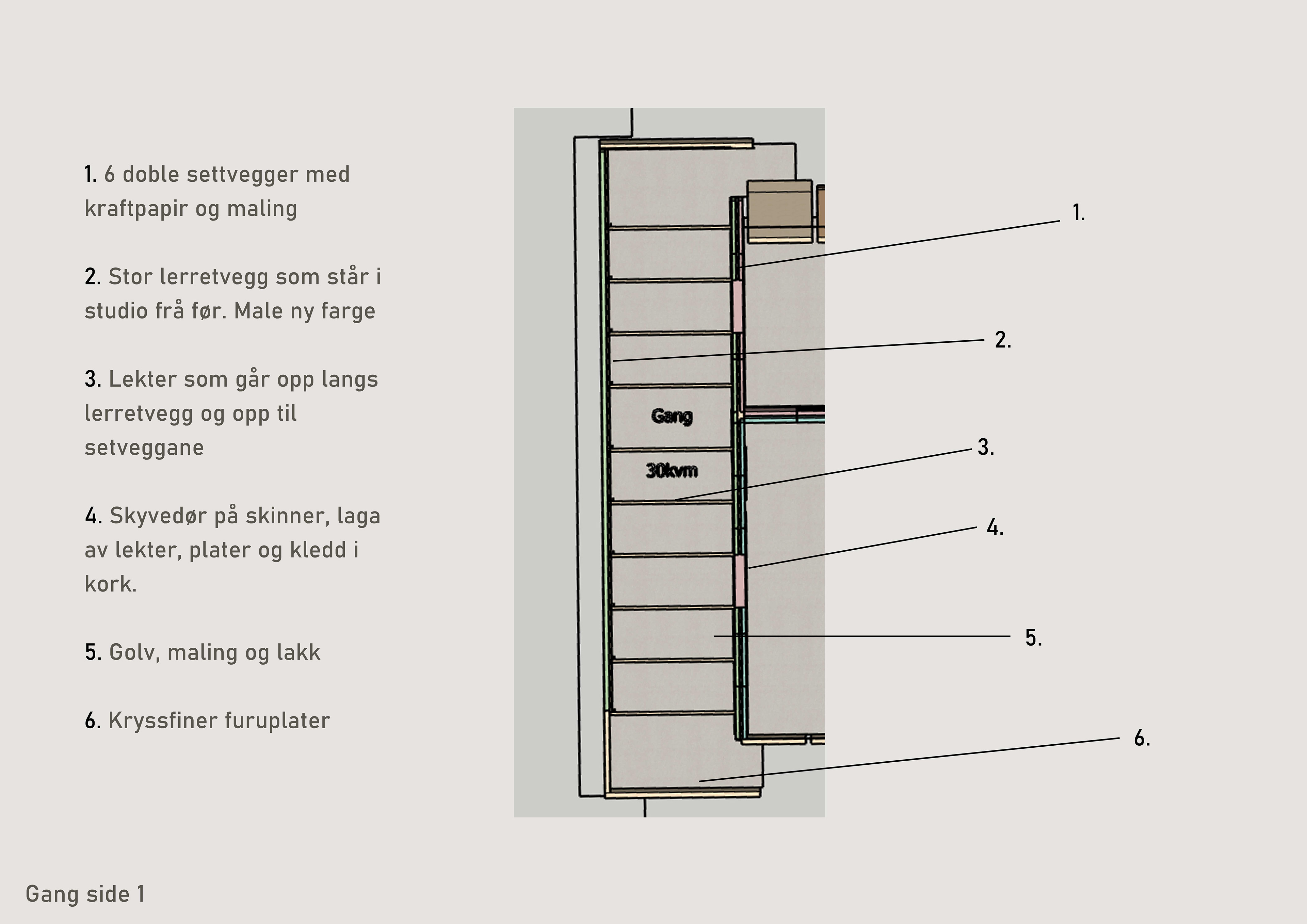 1. 6 doble settvegger med kraftpapir og maling

2. Stor lerretvegg som står i studio frå før. Male ny farge

3. Lekter som går opp langs lerretvegg og opp til setveggane

4. Skyvedør på skinner, laga av lekter, plater og kledd i kork.

5. Golv, maling og lakk

6. Kryssfiner furuplater

Gang

30kvm

1.

2.

3.

4.

5.

6.

Gang side 1