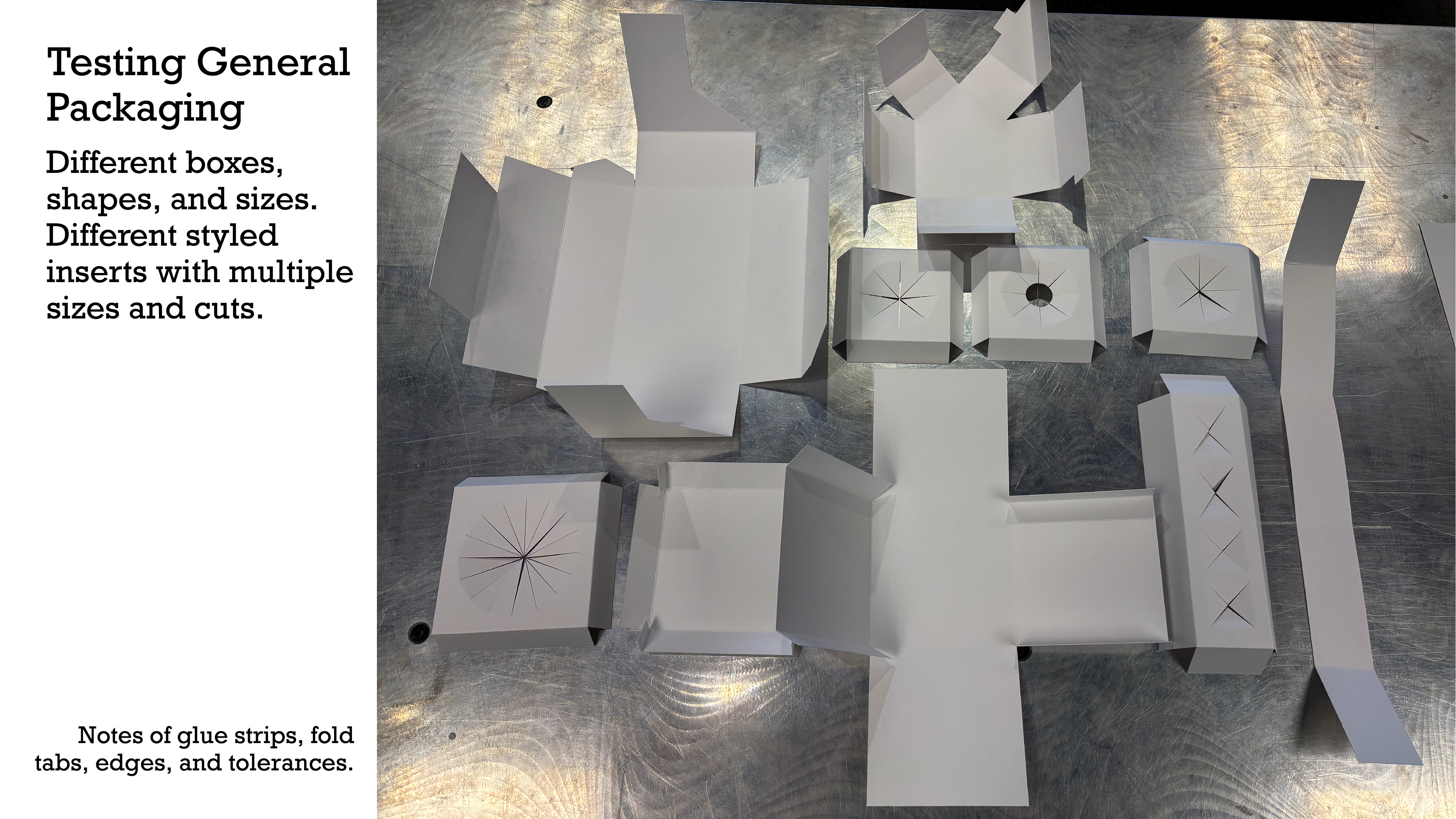 Testing General Packaging

Different boxes, shapes, and sizes. Different styled inserts with multiple sizes and cuts.

Notes of glue strips, fold tabs, edges, and tolerances.