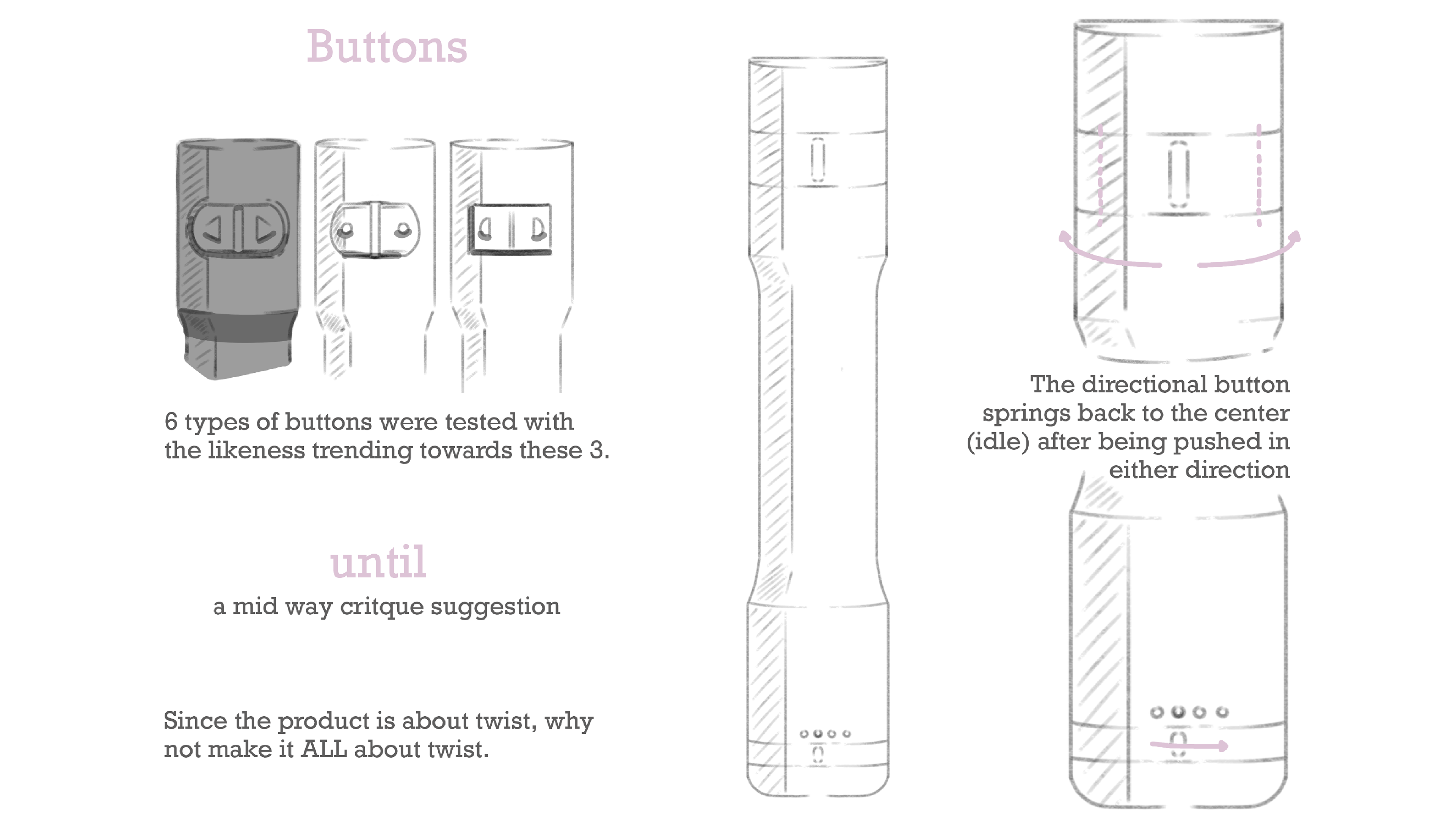 Buttons

6 types of buttons were tested with the likeness trending towards these 3.

until

a mid way critque suggestion

Since the product is about twist, why not make it ALL about twist.

The directional button springs back to the center (idle) after being pushed in either direction