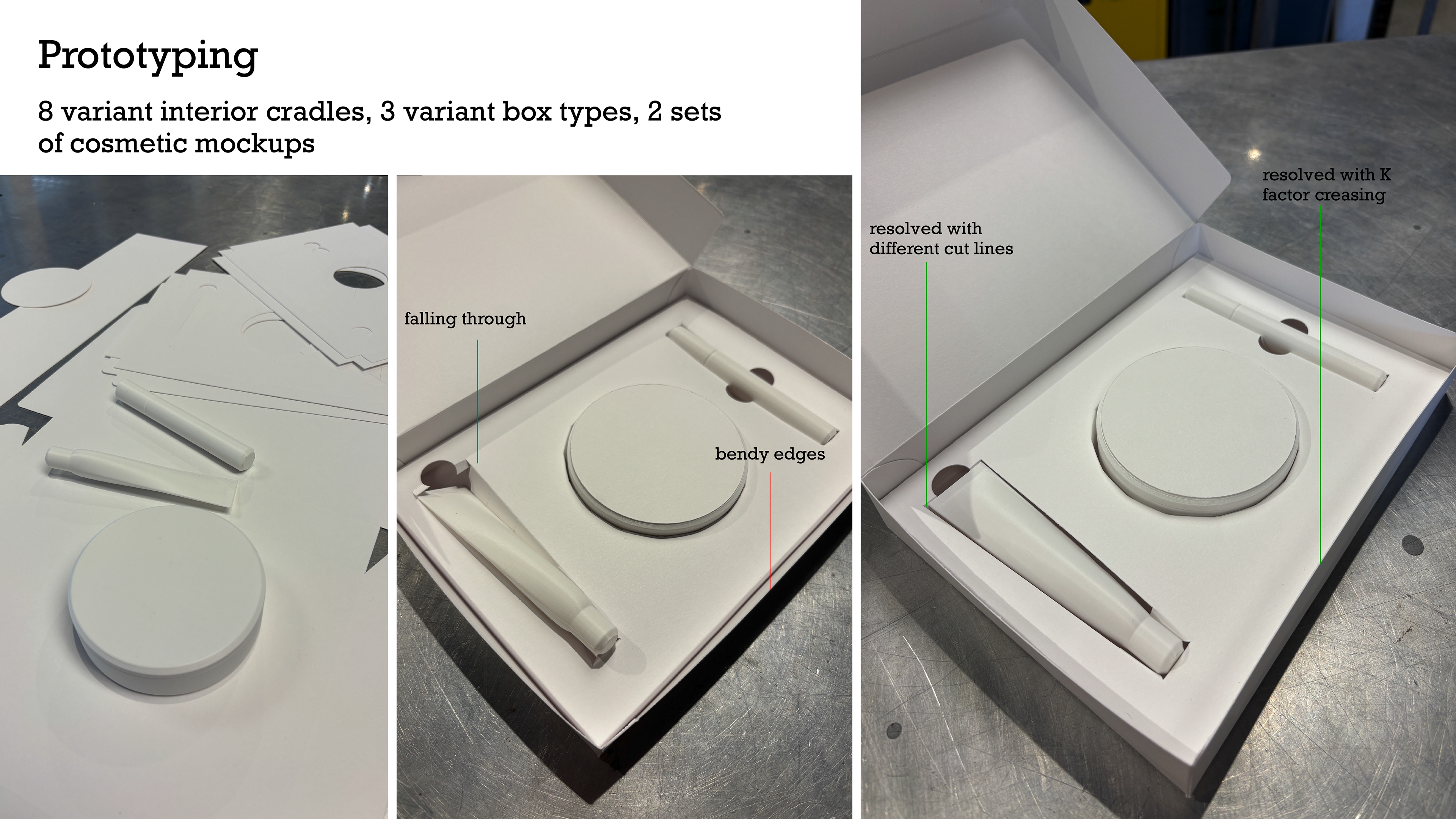 Prototyping

8 variant interior cradles, 3 variant box types, 2 sets of cosmetic mockups

falling through

bendy edges

resolved with different cut lines

resolved with K factor creasing