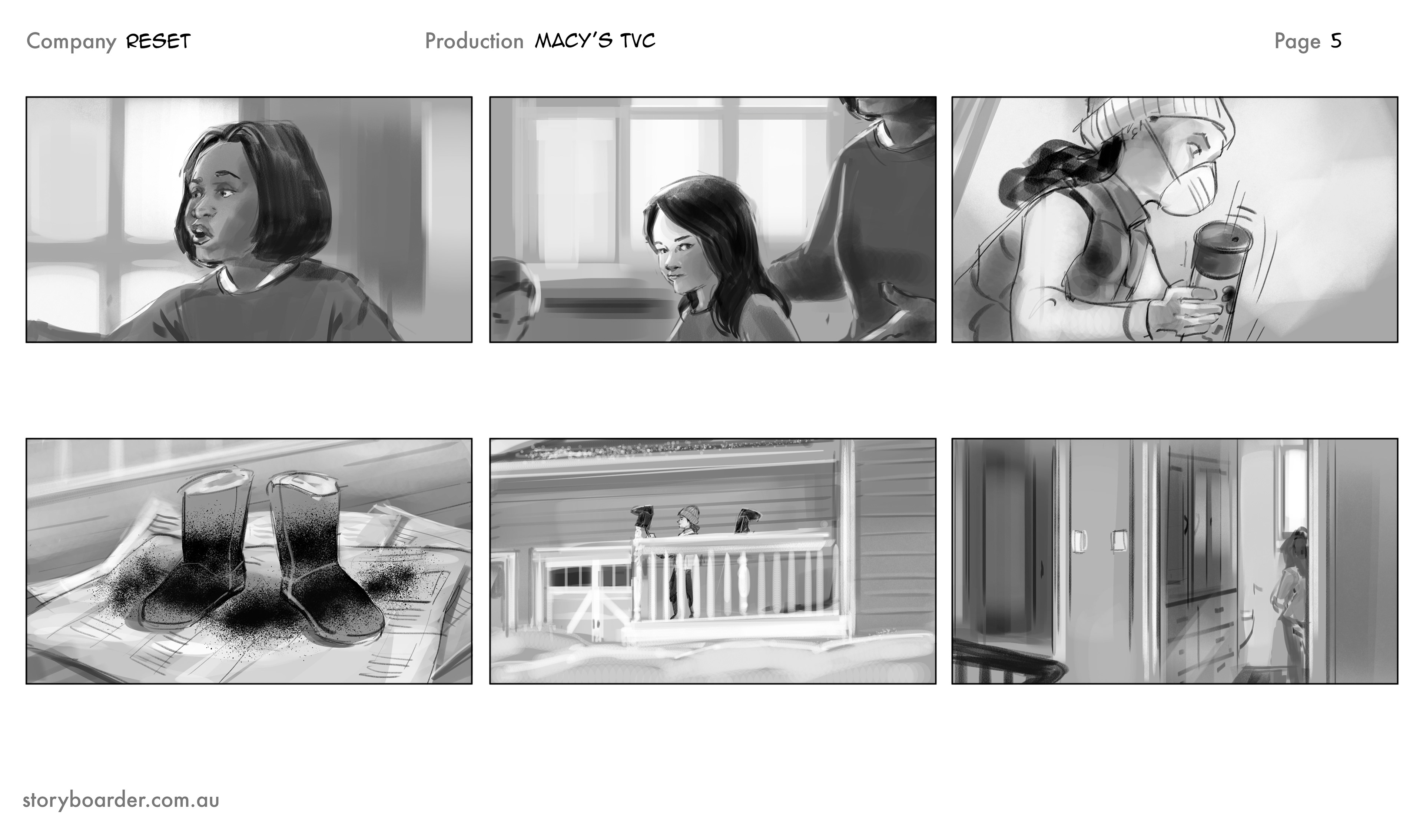 Company RESET Production MACY'S TVC Page 5

storyboarder.com.au