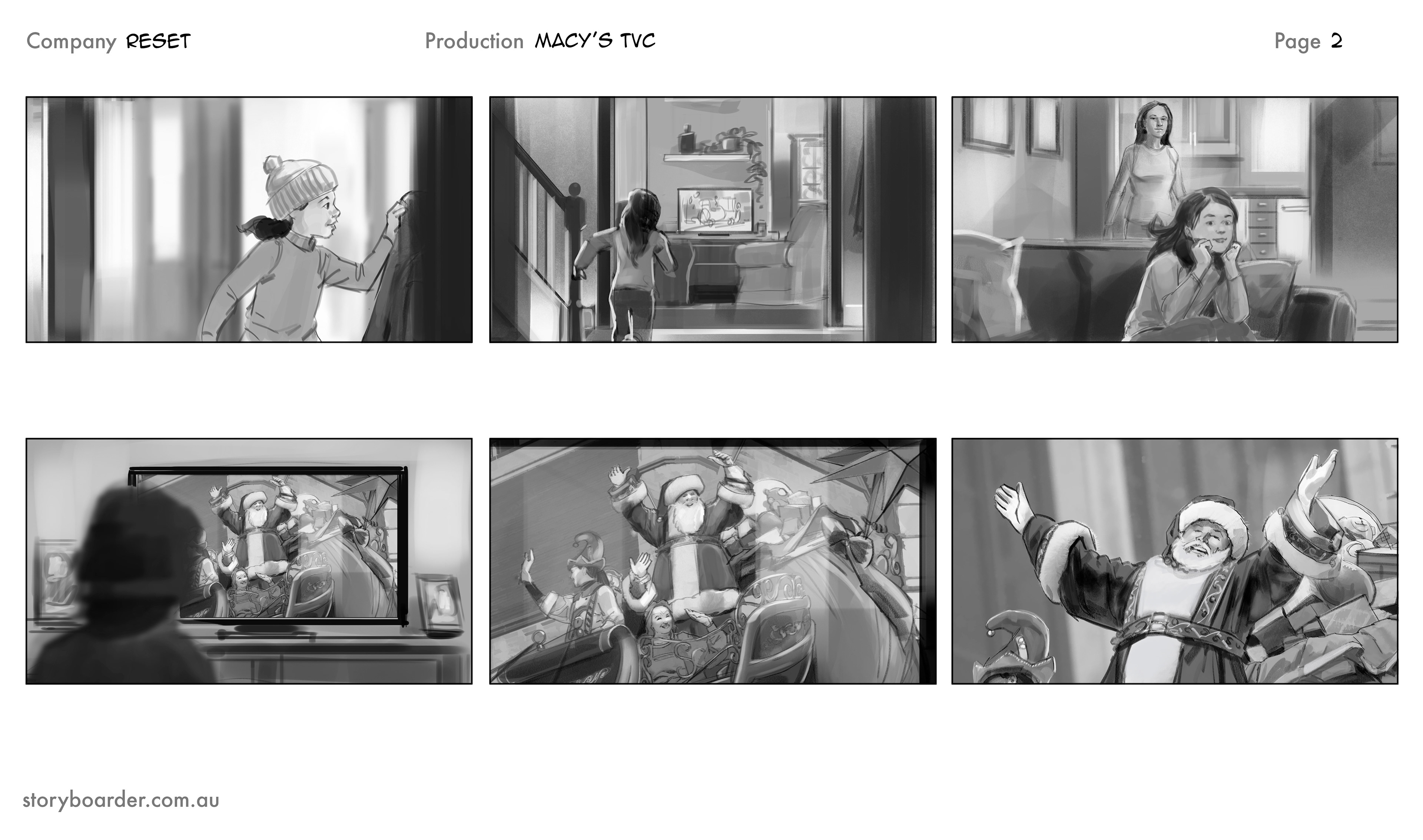 Company RESET

Production MACY'S TVC

Page 2

storyboarder.com.au