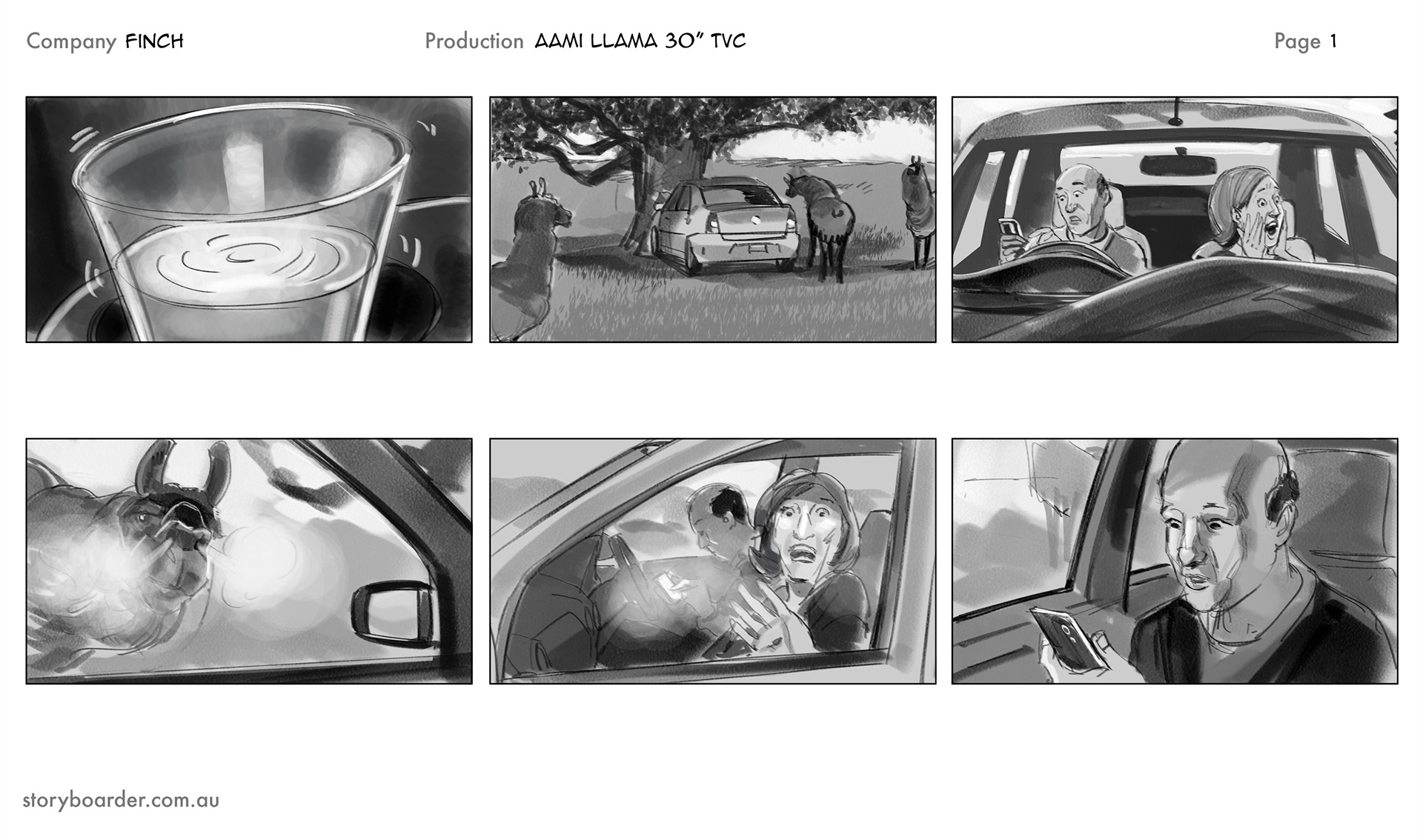 Company FINCH Production AAMI LLAMA 30" TVC Page 1

storyboarder.com.au