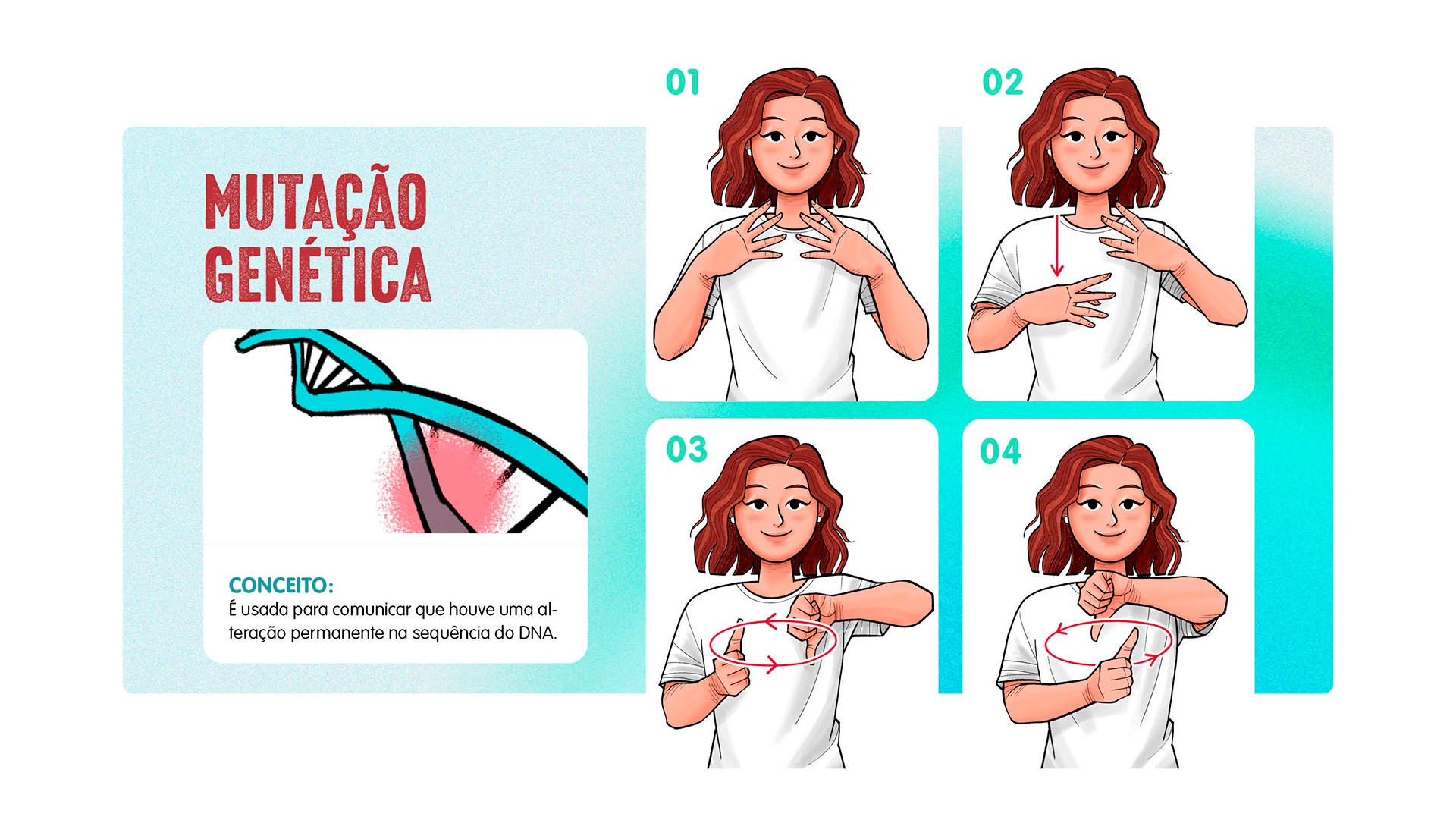 MUTAÇÃO GENÉTICA

CONCEITO:
É usada para comunicar que houve uma alteração permanente na sequência do DNA.

01

02

03

04