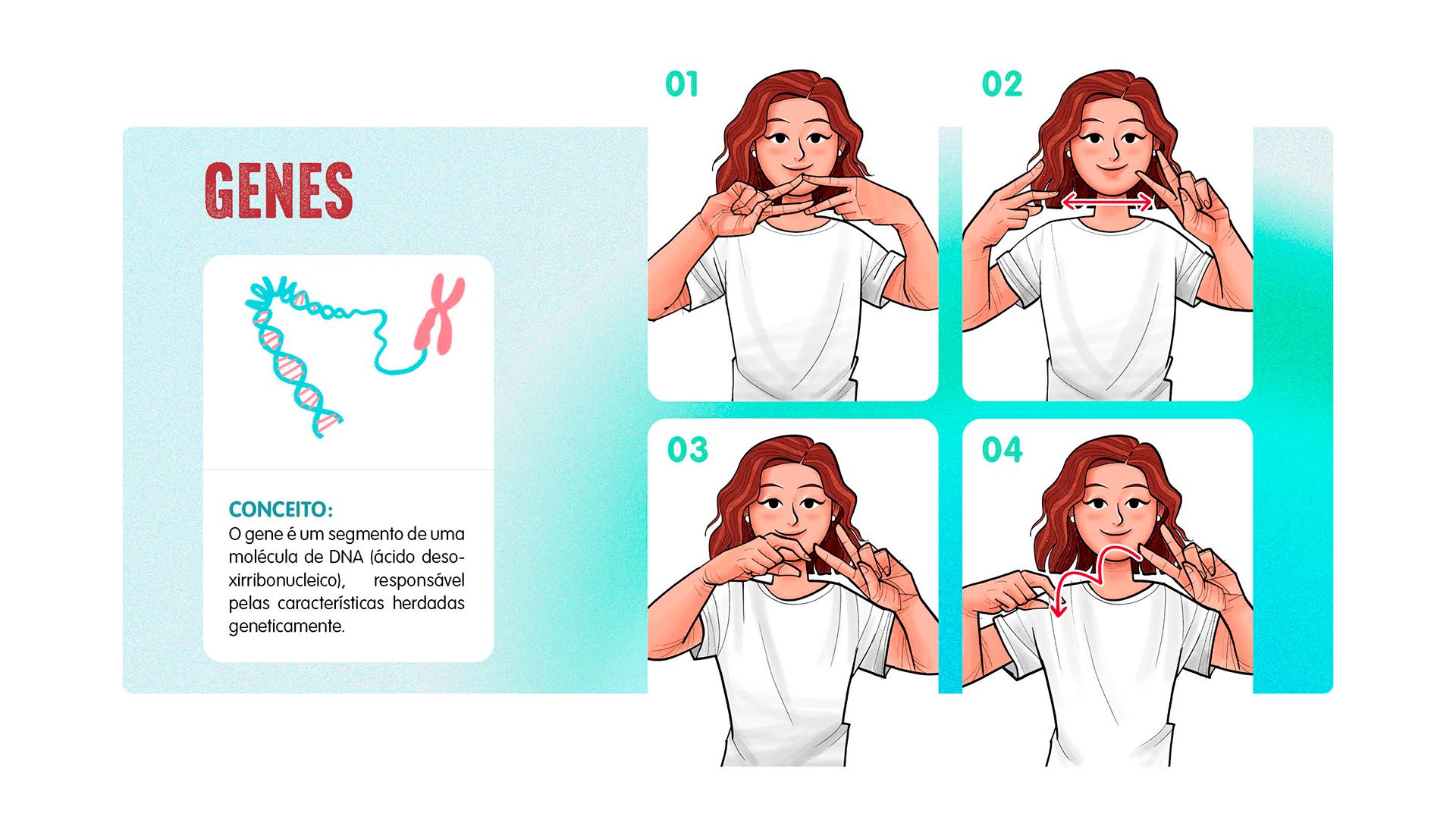 GENES

CONCEITO:
O gene é um segmento de uma molécula de DNA (ácido desoxirribonucleico), responsável pelas características herdadas geneticamente.

01

02

03

04