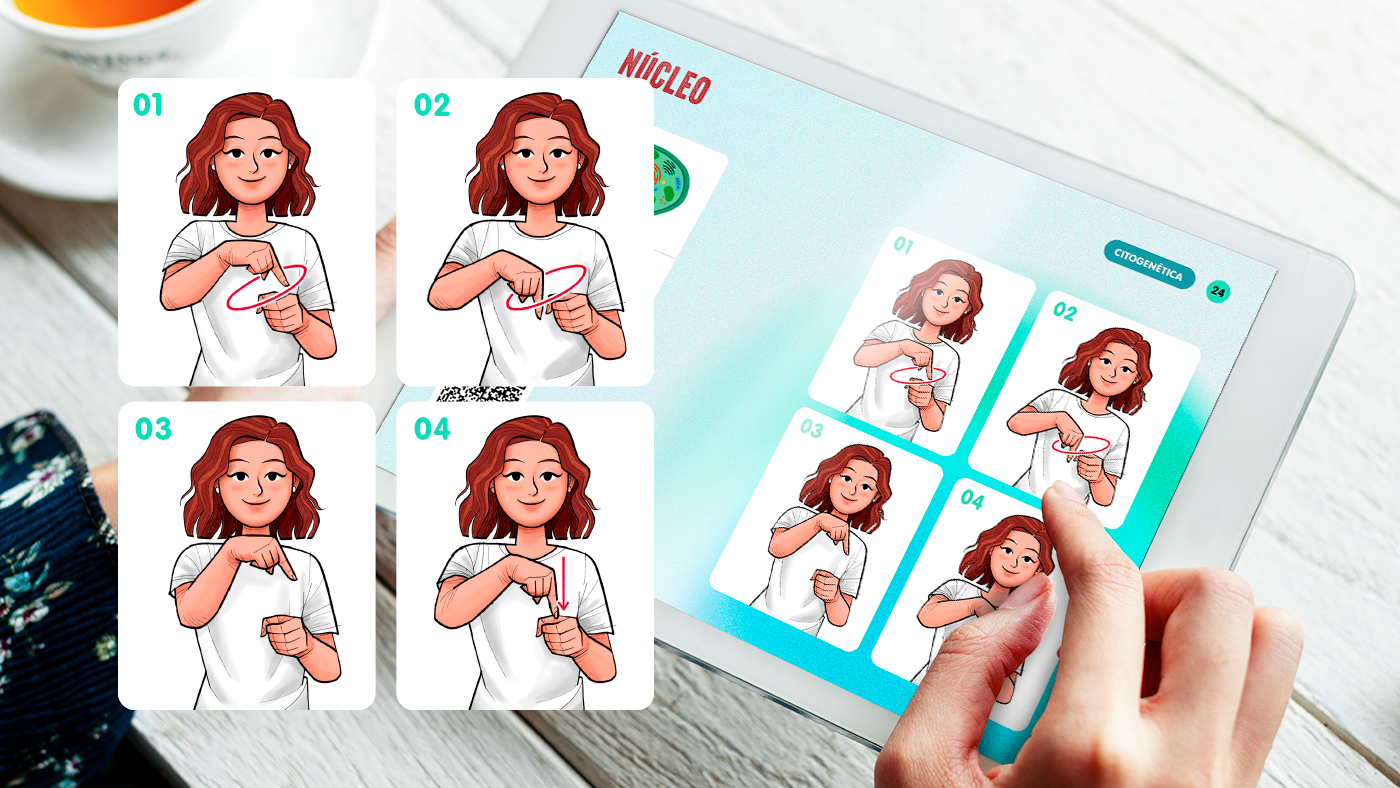 01
02
03
04

NÚCLEO

CITOGENÉTICA
24

01
02
03
04