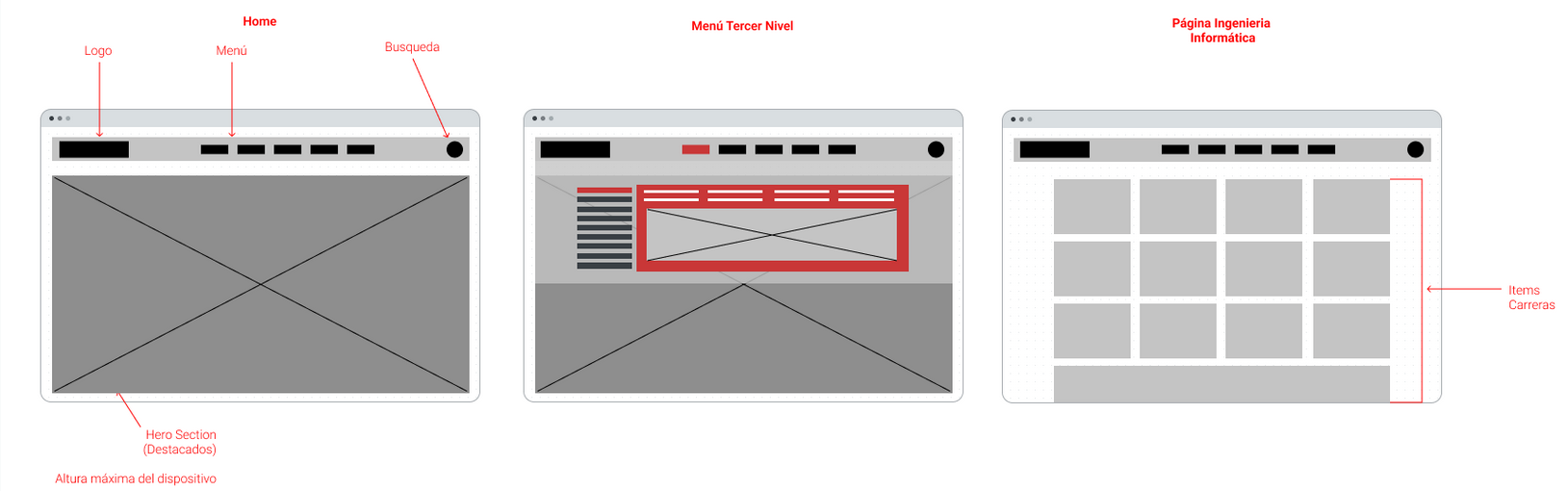 Home

Logo

Menú

Busqueda

Hero Section (Destacados)

Altura máxima del dispositivo

Menú Tercer Nivel

Página Ingenieria Informática

Items Carreras