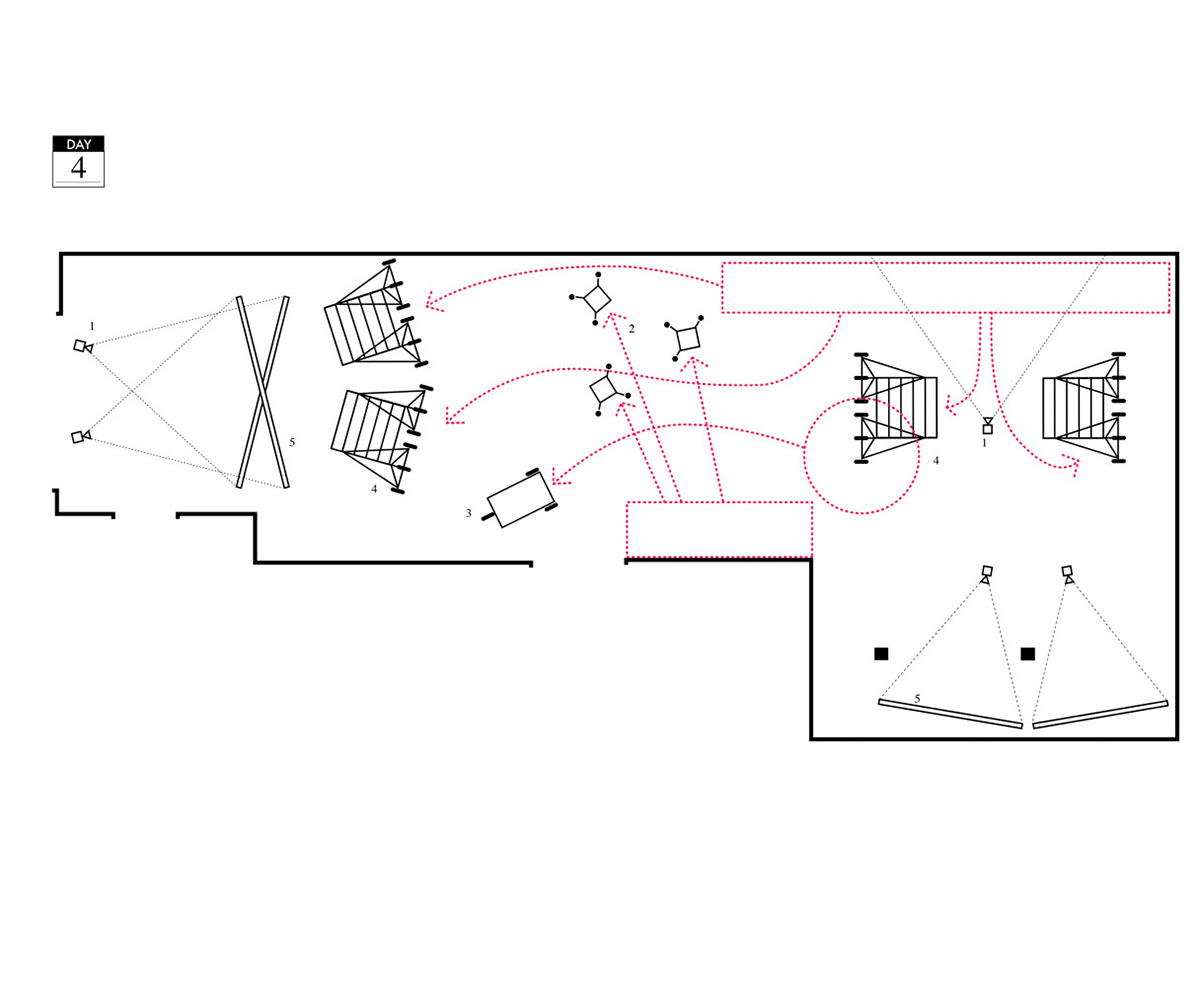 DAY
4

1
5
4
2
3
4
1
5