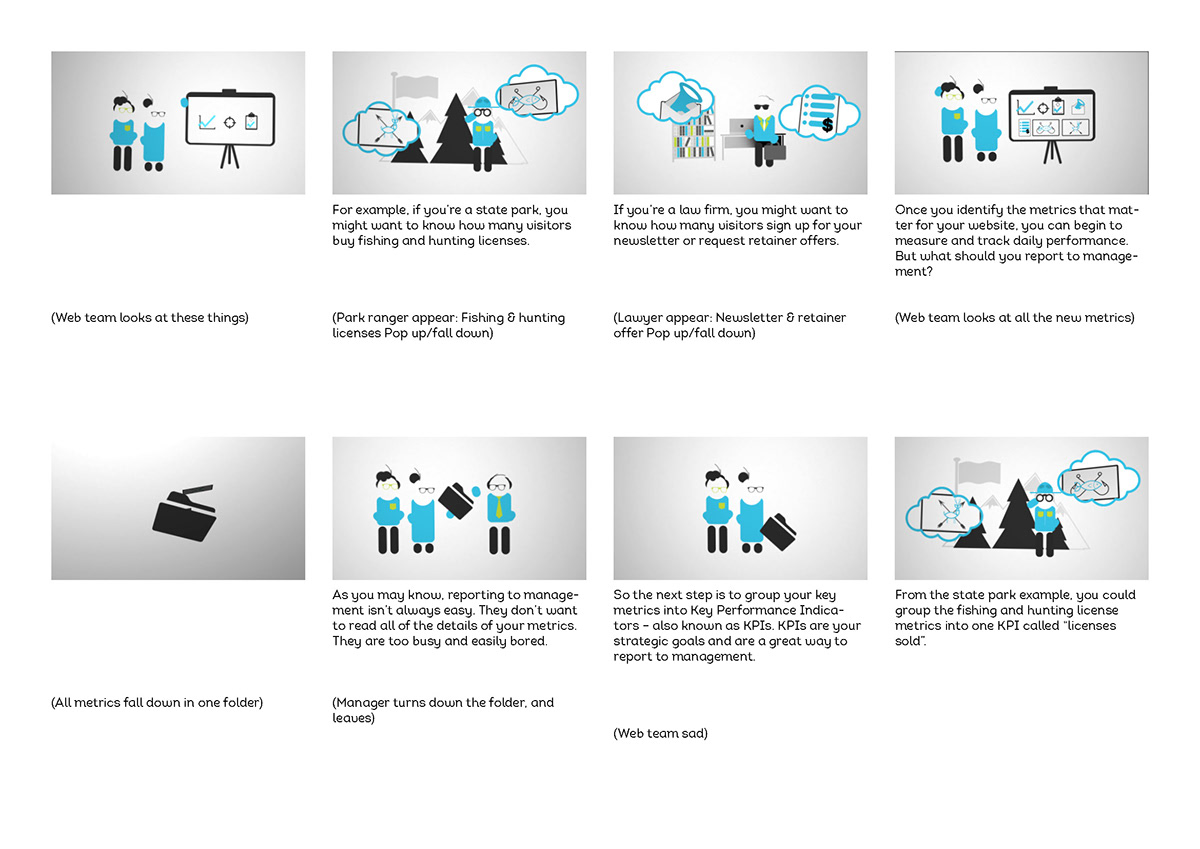 (Web team looks at these things)

For example, if you're a state park, you might want to know how many visitors buy fishing and hunting licenses.

(Park ranger appear: Fishing & hunting licenses Pop up/fall down)

If you're a law firm, you might want to know how many visitors sign up for your newsletter or request retainer offers.

(Lawyer appear: Newsletter & retainer offer Pop up/fall down)

Once you identify the metrics that matter for your website, you can begin to measure and track daily performance. But what should you report to management?

(Web team looks at all the new metrics)

(All metrics fall down in one folder)

As you may know, reporting to management isn't always easy. They don't want to read all of the details of your metrics. They are too busy and easily bored.

(Manager turns down the folder, and leaves)

So the next step is to group your key metrics into Key Performance Indicators – also known as KPIs. KPIs are your strategic goals and are a great way to report to management.

(Web team sad)

From the state park example, you could group the fishing and hunting license metrics into one KPI called "licenses sold".